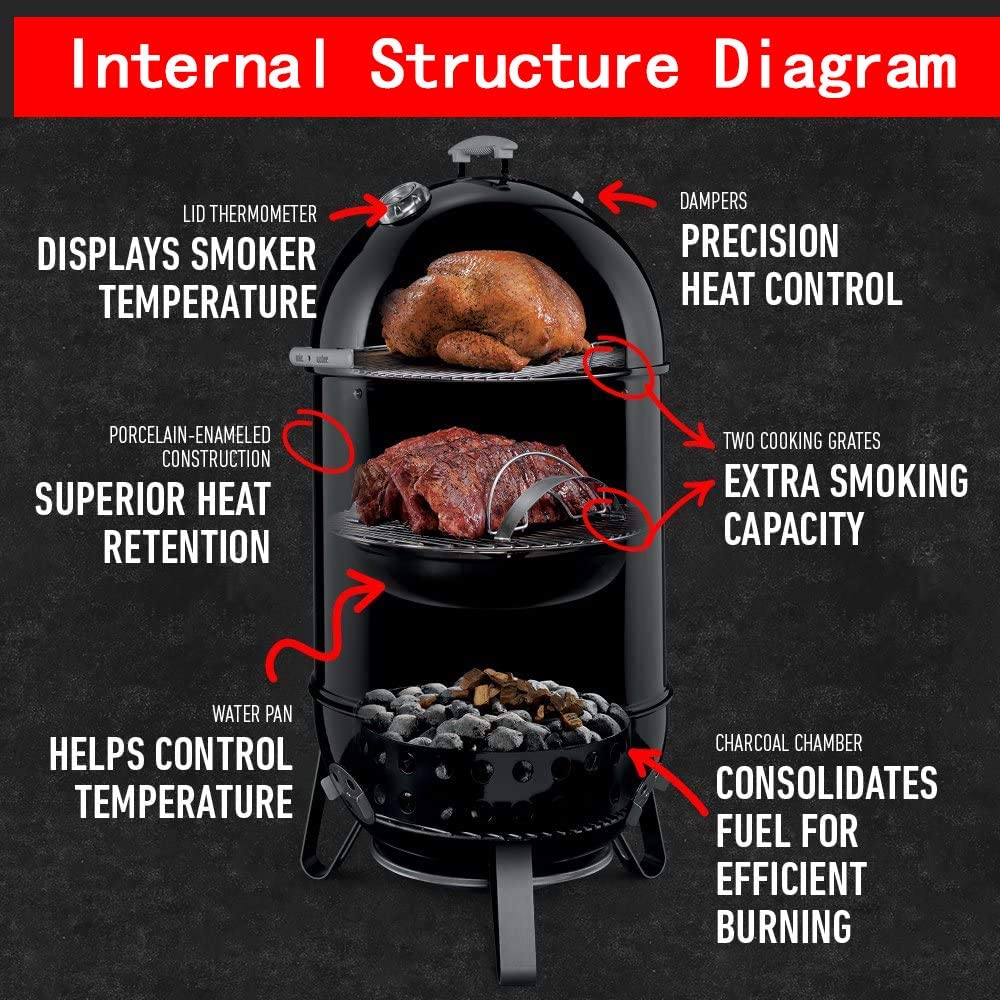 Internal Structure Diagram

LID THERMOMETER
DISPLAYS SMOKER TEMPERATURE

DAMPERS
PRECISION HEAT CONTROL

PORCELAIN-ENAMELED CONSTRUCTION
SUPERIOR HEAT RETENTION

TWO COOKING GRATES
EXTRA SMOKING CAPACITY

WATER PAN
HELPS CONTROL TEMPERATURE

CHARCOAL CHAMBER
CONSOLIDATES FUEL FOR EFFICIENT BURNING