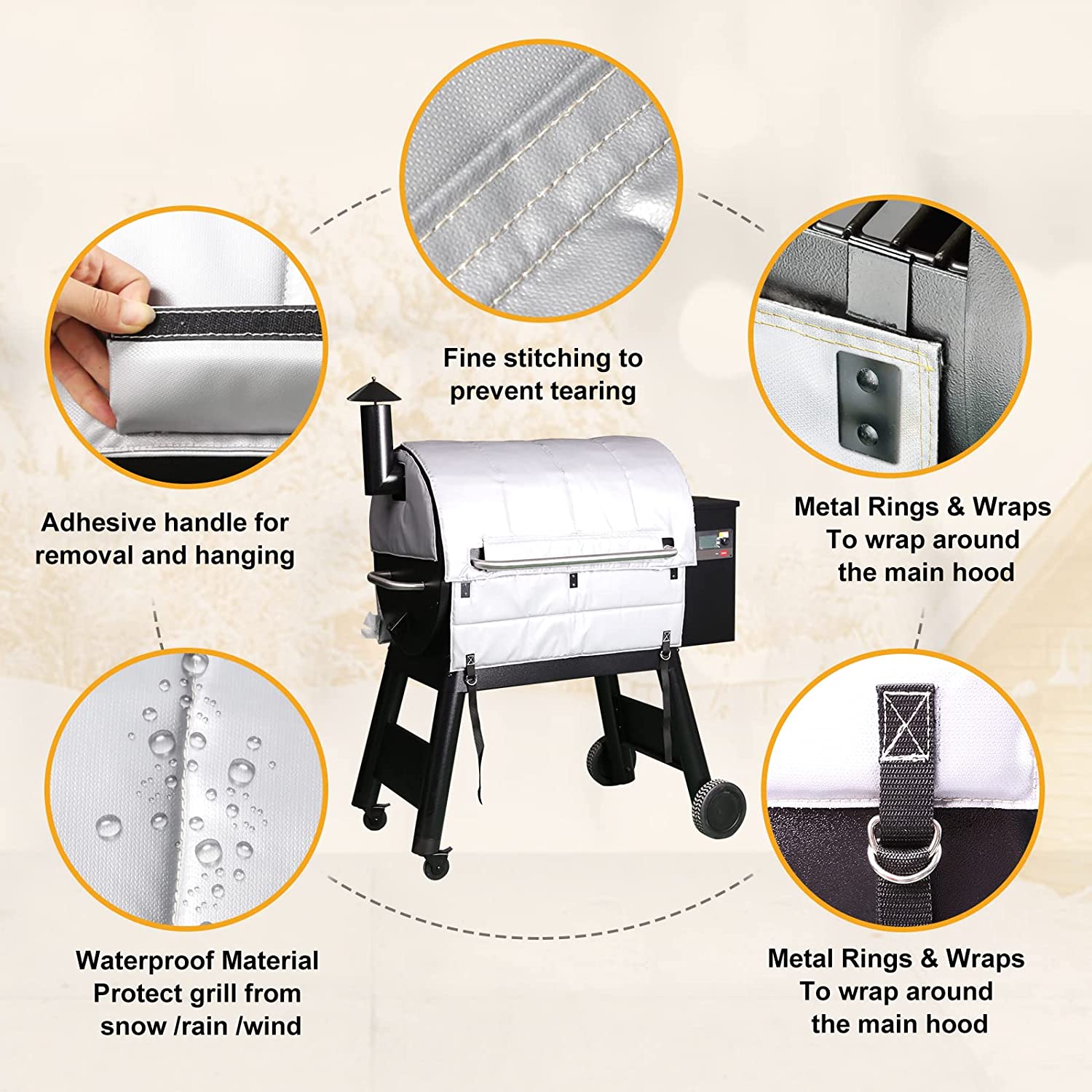 Fine stitching to prevent tearing

Adhesive handle for removal and hanging

Metal Rings & Wraps To wrap around the main hood

Waterproof Material Protect grill from snow /rain /wind

Metal Rings & Wraps To wrap around the main hood