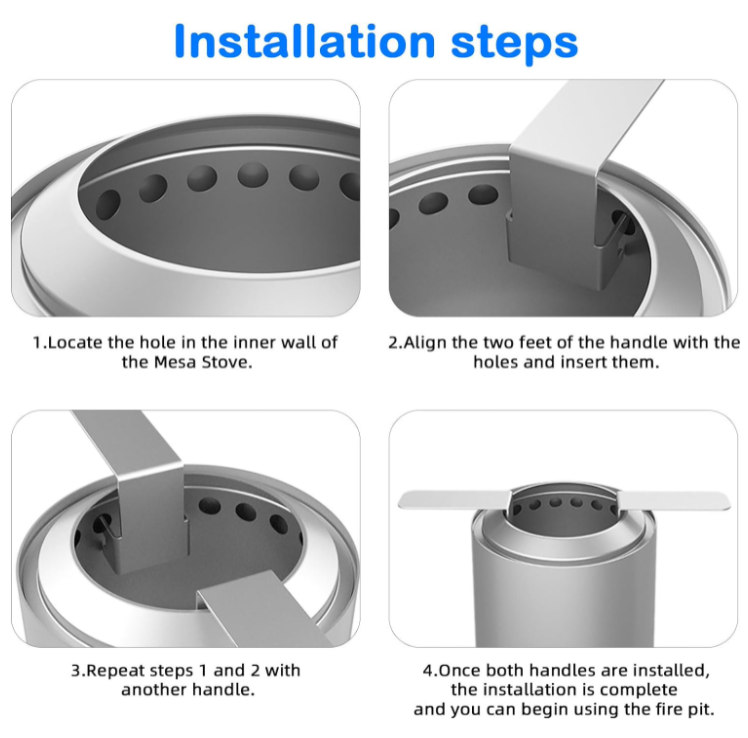 Installation steps

1.Locate the hole in the inner wall of the Mesa Stove.

2.Align the two feet of the handle with the holes and insert them.

3.Repeat steps 1 and 2 with another handle.

4.Once both handles are installed, the installation is complete and you can begin using the fire pit.