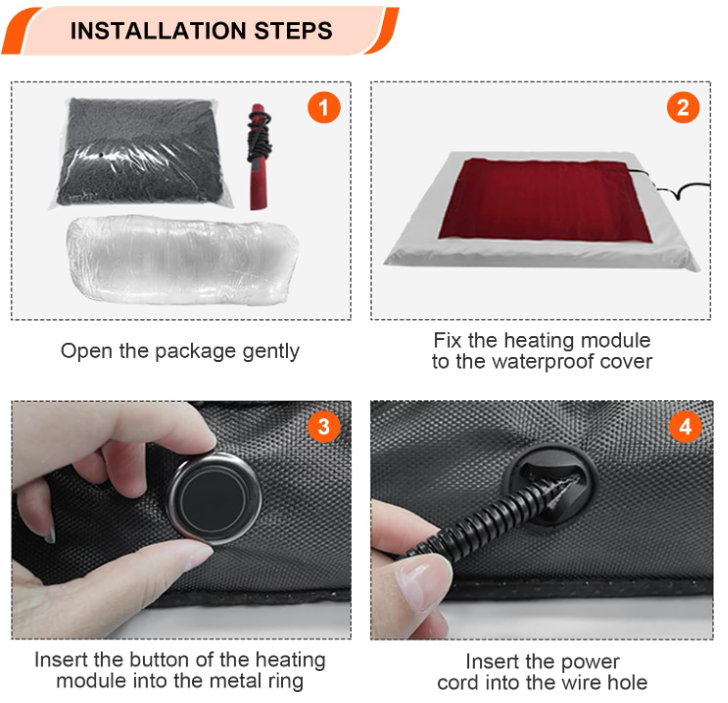 INSTALLATION STEPS

1

Open the package gently

2

Fix the heating module to the waterproof cover

3

Insert the button of the heating module into the metal ring

4

Insert the power cord into the wire hole