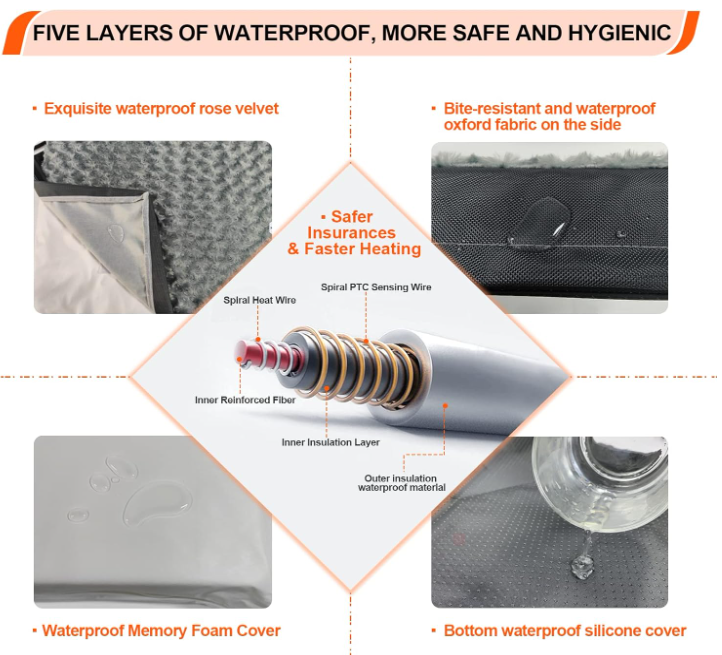 FIVE LAYERS OF WATERPROOF, MORE SAFE AND HYGIENIC

· Exquisite waterproof rose velvet

· Bite-resistant and waterproof oxford fabric on the side

· Safer Insurances & Faster Heating

Spiral Heat Wire

Spiral PTC Sensing Wire

Inner Reinforced Fiber

Inner Insulation Layer

Outer insulation waterproof material

· Waterproof Memory Foam Cover

· Bottom waterproof silicone cover