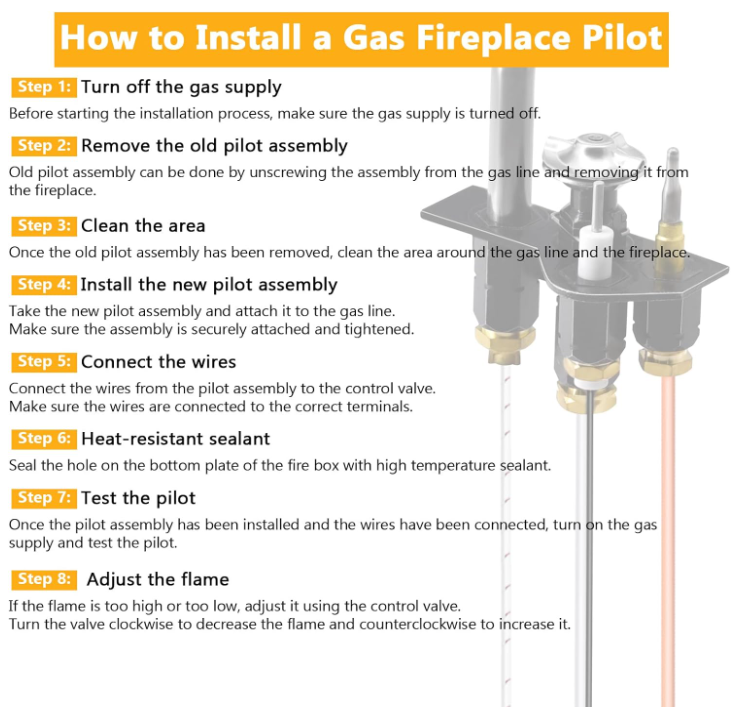 How to Install a Gas Fireplace Pilot

Step 1: Turn off the gas supply
Before starting the installation process, make sure the gas supply is turned off.

Step 2: Remove the old pilot assembly
Old pilot assembly can be done by unscrewing the assembly from the gas line and removing it from the fireplace.

Step 3: Clean the area
Once the old pilot assembly has been removed, clean the area around the gas line and the fireplace.

Step 4: Install the new pilot assembly
Take the new pilot assembly and attach it to the gas line.
Make sure the assembly is securely attached and tightened.

Step 5: Connect the wires
Connect the wires from the pilot assembly to the control valve.
Make sure the wires are connected to the correct terminals.

Step 6: Heat-resistant sealant
Seal the hole on the bottom plate of the fire box with high temperature sealant.

Step 7: Test the pilot
Once the pilot assembly has been installed and the wires have been connected, turn on the gas supply and test the pilot.

Step 8: Adjust the flame
If the flame is too high or too low, adjust it using the control valve.
Turn the valve clockwise to decrease the flame and counterclockwise to increase it.