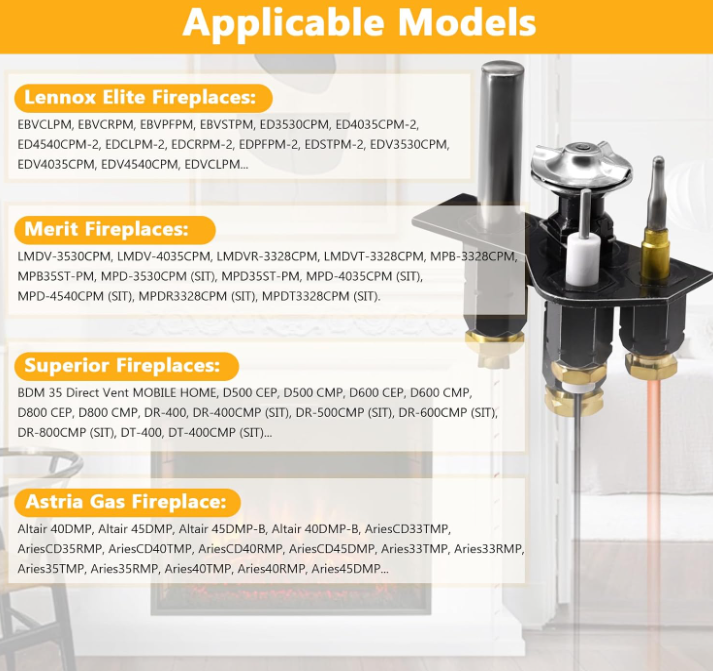 Applicable Models

Lennox Elite Fireplaces:

EBVCLPM, EBVCRPM, EBVPFPM, EBVSTPM, ED3530CPM, ED4035CPM-2, ED4540CPM-2, EDCLPM-2, EDCRPM-2, EDPFPM-2, EDSTPM-2, EDV3530CPM, EDV4035CPM, EDV4540CPM, EDVCLPM...

Merit Fireplaces:

LMDV-3530CPM, LMDV-4035CPM, LMDVR-3328CPM, LMDVT-3328CPM, MPB-3328CPM, MPB35ST-PM, MPD-3530CPM (SIT), MPD35ST-PM, MPD-4035CPM (SIT), MPD-4540CPM (SIT), MPDR3328CPM (SIT), MPDT3328CPM (SIT).

Superior Fireplaces:

BDM 35 Direct Vent MOBILE HOME, D500 CEP, D500 CMP, D600 CEP, D600 CMP, D800 CEP, D800 CMP, DR-400, DR-400CMP (SIT), DR-500CMP (SIT), DR-600CMP (SIT), DR-800CMP (SIT), DT-400, DT-400CMP (SIT)...

Astria Gas Fireplace:

Altair 40DMP, Altair 45DMP, Altair 45DMP-B, Altair 40DMP-B, AriesCD33TMP, AriesCD35RMP, AriesCD40TMP, AriesCD40RMP, AriesCD45DMP, Aries33TMP, Aries33RMP, Aries35TMP, Aries35RMP, Aries40TMP, Aries40RMP, Aries45DMP...