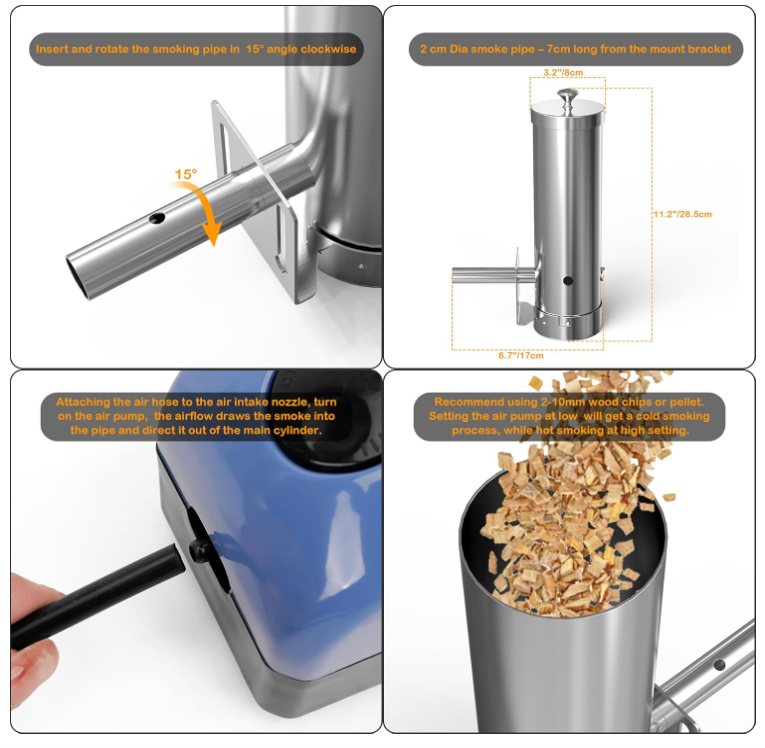 Insert and rotate the smoking pipe in 15° angle clockwise

15°

2 cm Dia smoke pipe – 7cm long from the mount bracket

3.2"/8cm

11.2"/28.5cm

6.7"/17cm

Attaching the air hose to the air intake nozzle, turn on the air pump, the airflow draws the smoke into the pipe and direct it out of the main cylinder.

Recommend using 2-10mm wood chips or pellet. Setting the air pump at low will get a cold smoking process, while hot smoking at high setting.