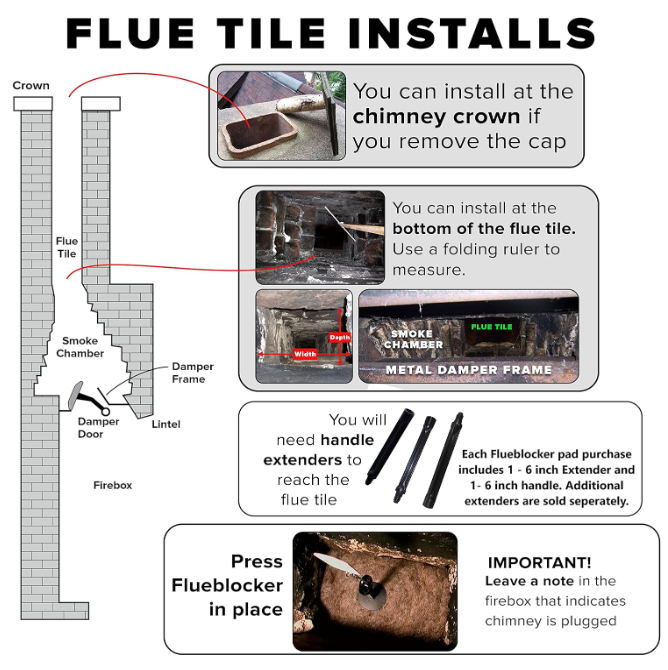 FLUE TILE INSTALLS

Crown

Flue Tile

Smoke Chamber

Damper Frame

Damper Door

Lintel

Firebox

You can install at the chimney crown if you remove the cap

You can install at the bottom of the flue tile. Use a folding ruler to measure.

Depth

Width

SMOKE CHAMBER

FLUE TILE

METAL DAMPER FRAME

You will need handle extenders to reach the flue tile

Each Flueblocker pad purchase includes 1 - 6 inch Extender and 1- 6 inch handle. Additional extenders are sold seperately.

Press Flueblocker in place

IMPORTANT!
Leave a note in the firebox that indicates chimney is plugged