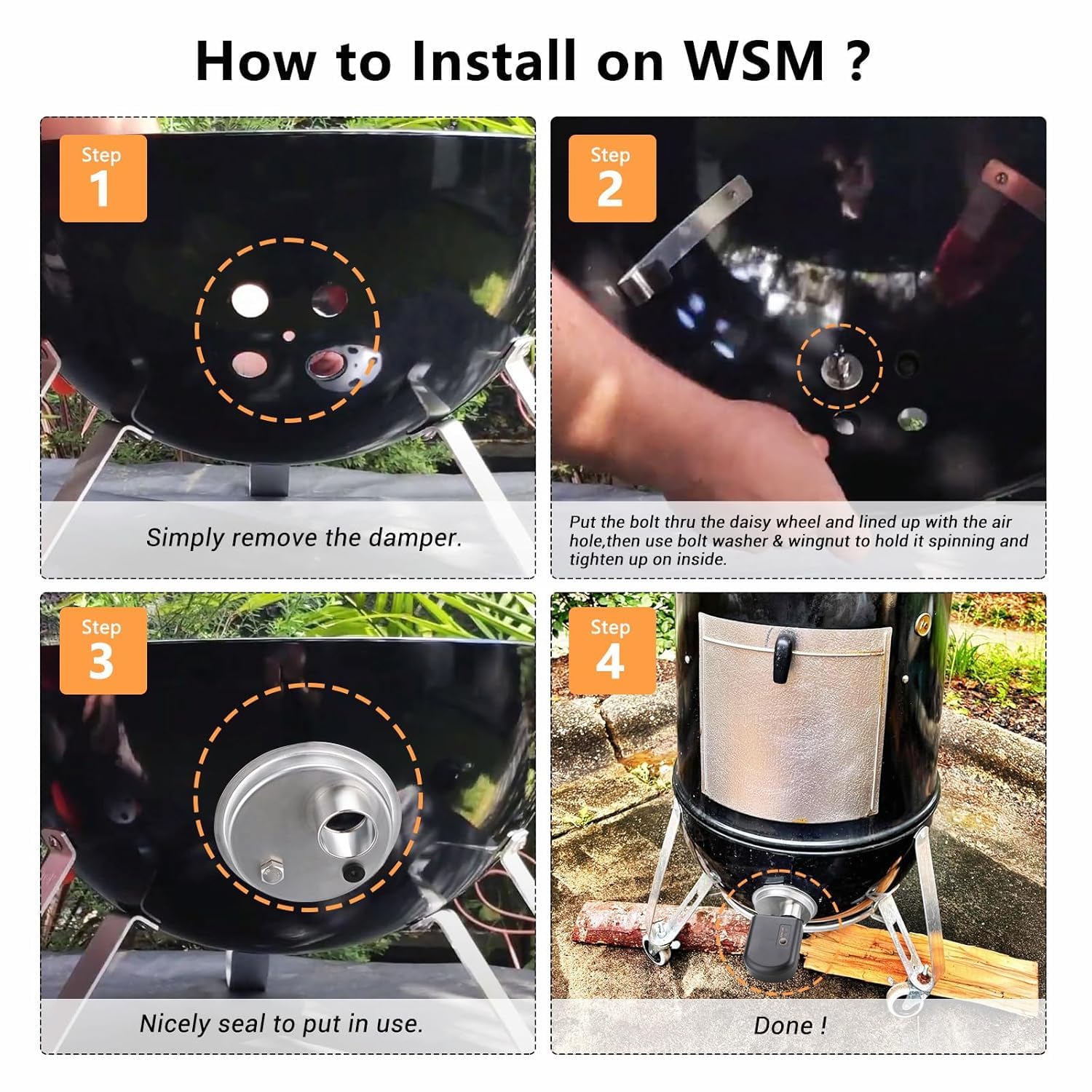 How to Install on WSM ?

Step
1

Simply remove the damper.

Step
2

Put the bolt thru the daisy wheel and lined up with the air hole,then use bolt washer & wingnut to hold it spinning and tighten up on inside.

Step
3

Nicely seal to put in use.

Step
4

Done !