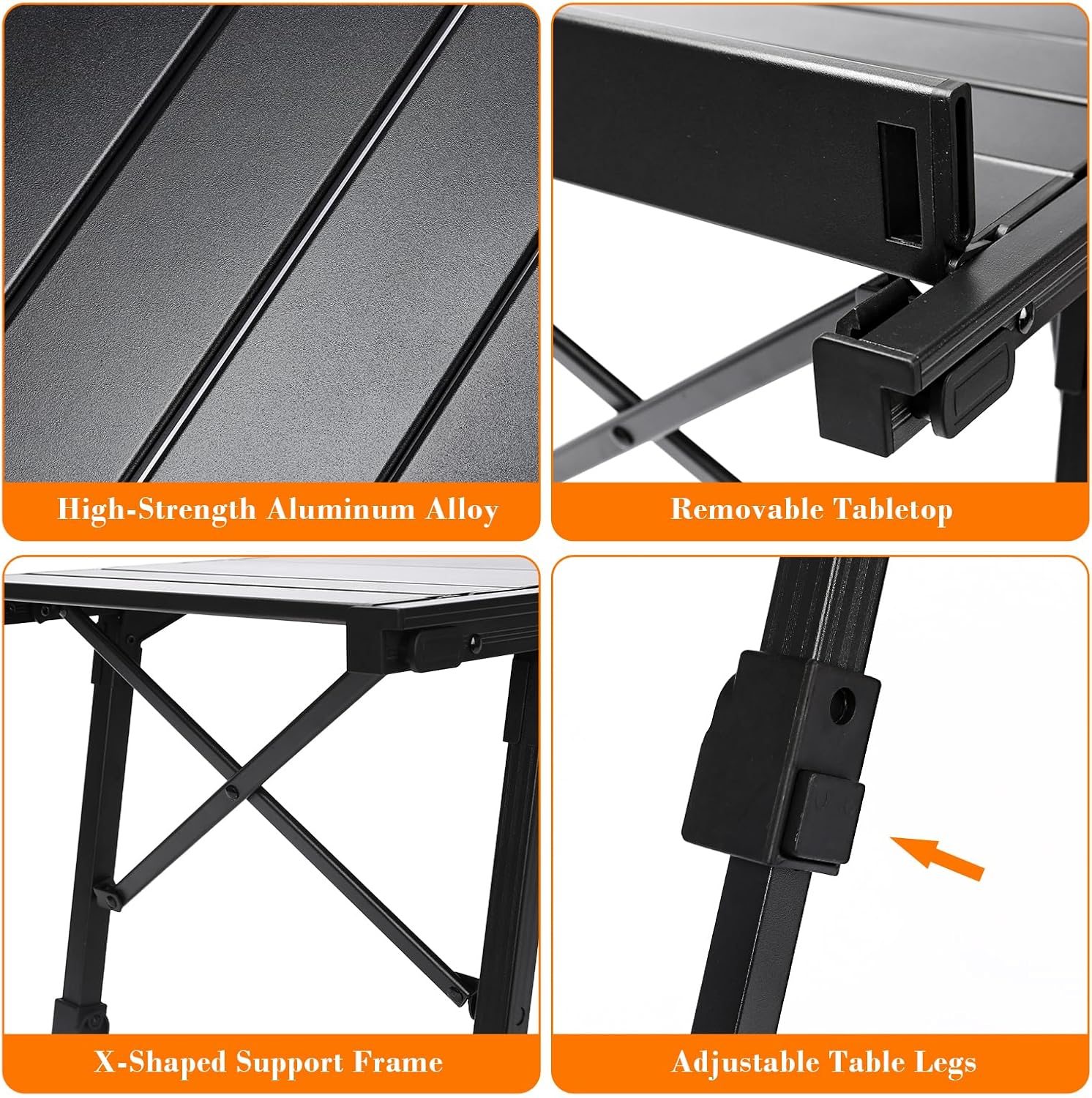 High-Strength Aluminum Alloy

Removable Tabletop

X-Shaped Support Frame

Adjustable Table Legs