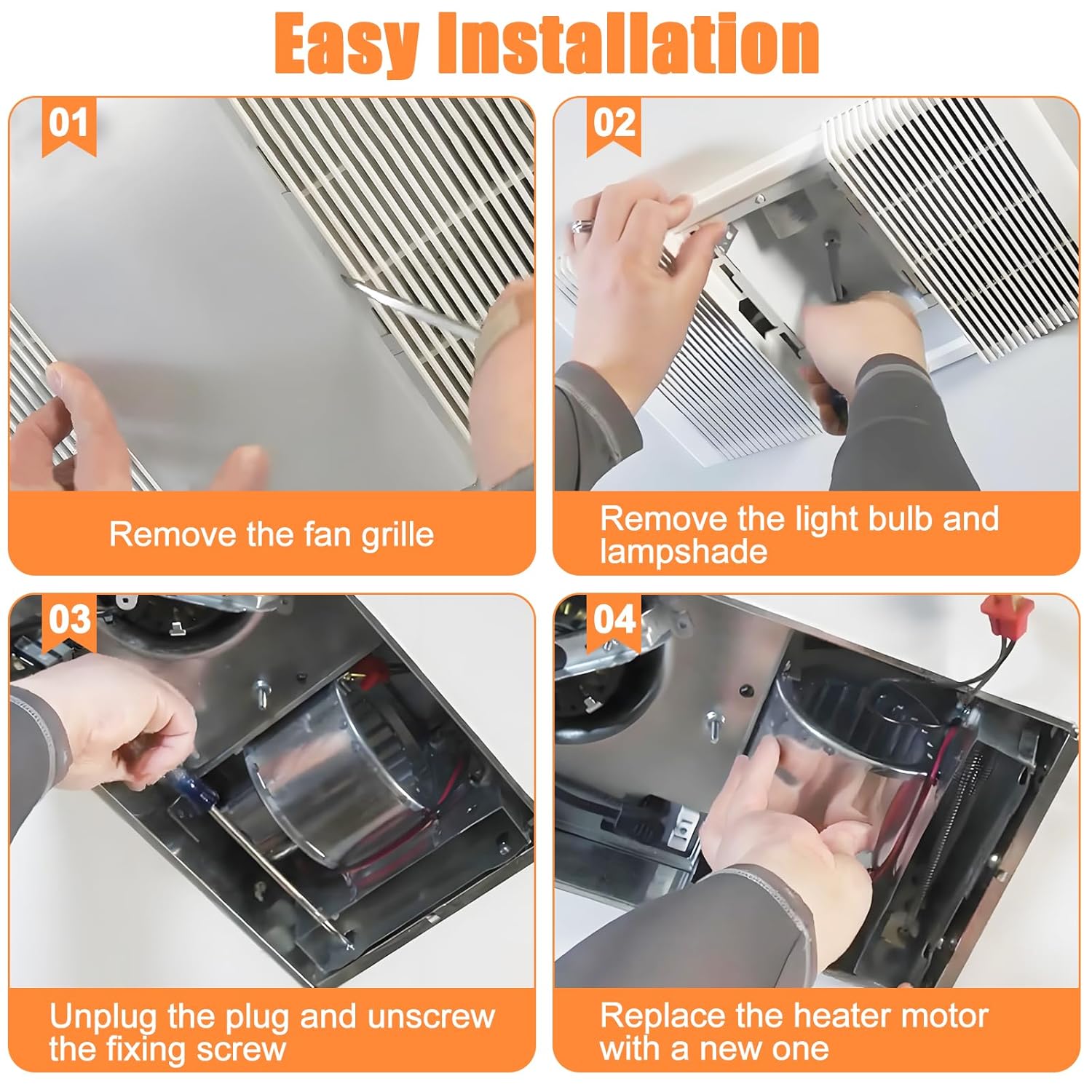 Easy Installation

01

Remove the fan grille

02

Remove the light bulb and lampshade

03

Unplug the plug and unscrew the fixing screw

04

Replace the heater motor with a new one