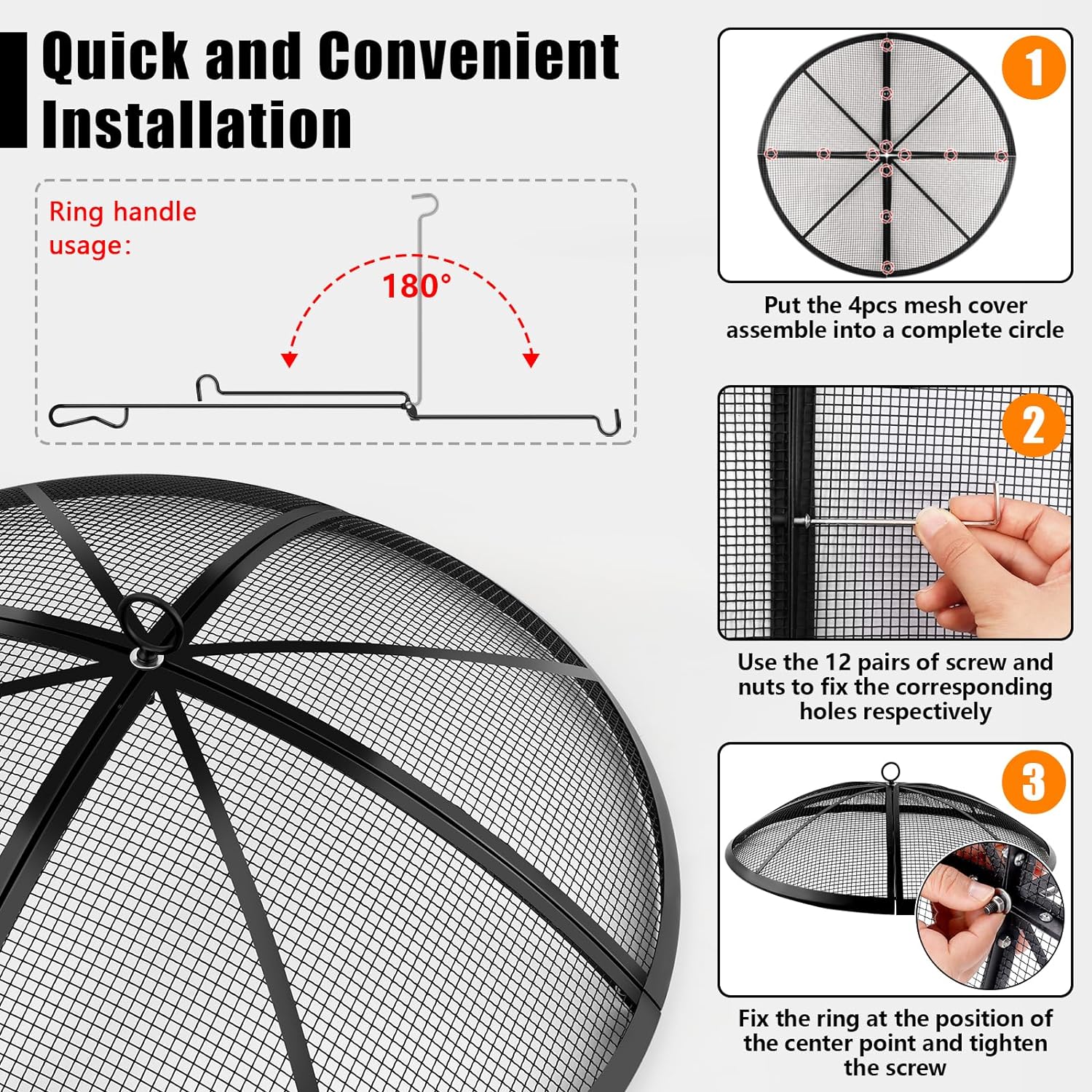 Quick and Convenient Installation

Ring handle usage:

180°

1

Put the 4pcs mesh cover assemble into a complete circle

2

Use the 12 pairs of screw and nuts to fix the corresponding holes respectively

3

Fix the ring at the position of the center point and tighten the screw