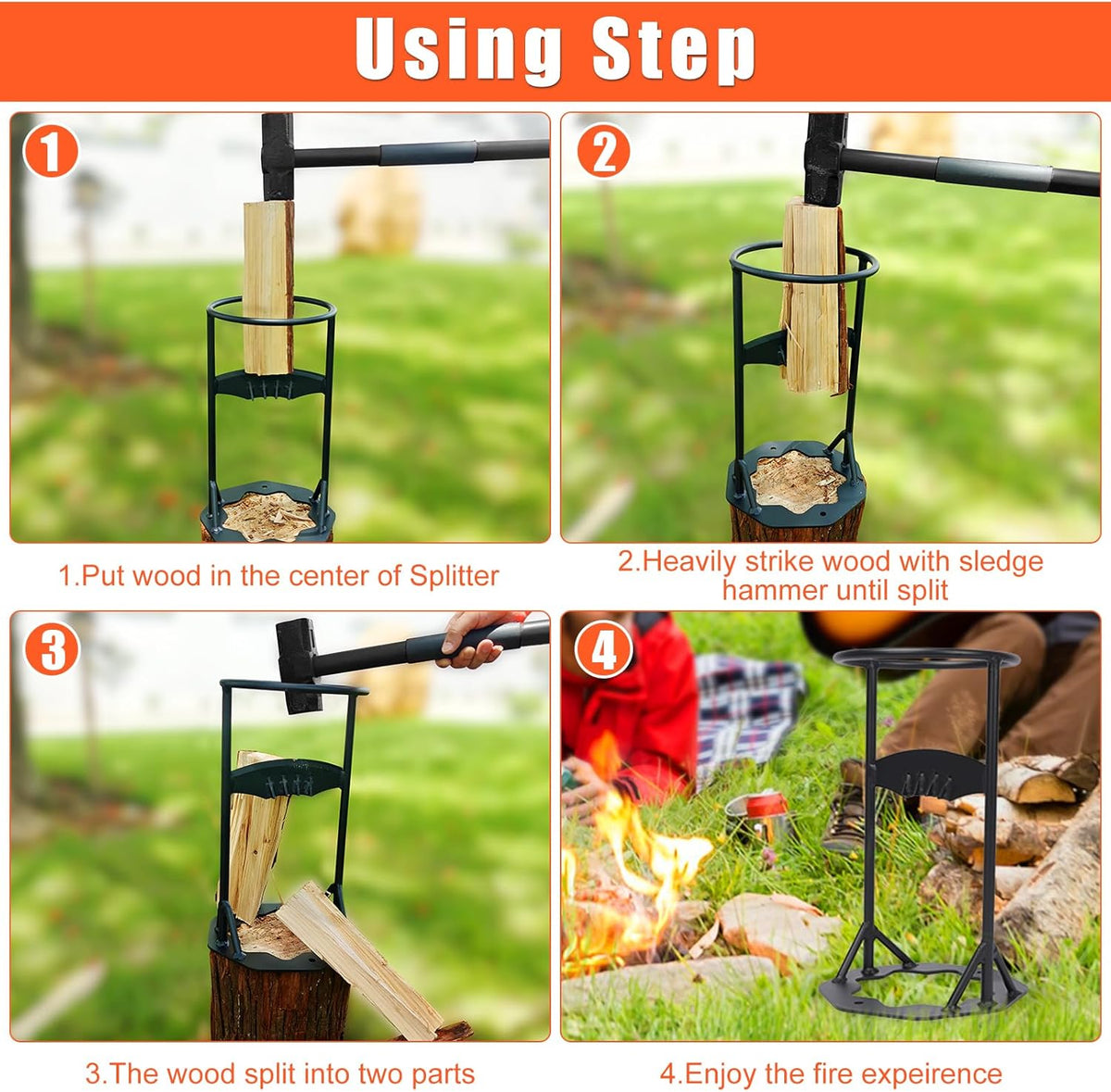 Using Step

1

1.Put wood in the center of Splitter

2

2.Heavily strike wood with sledge hammer until split

3

3.The wood split into two parts

4

4.Enjoy the fire expeirence