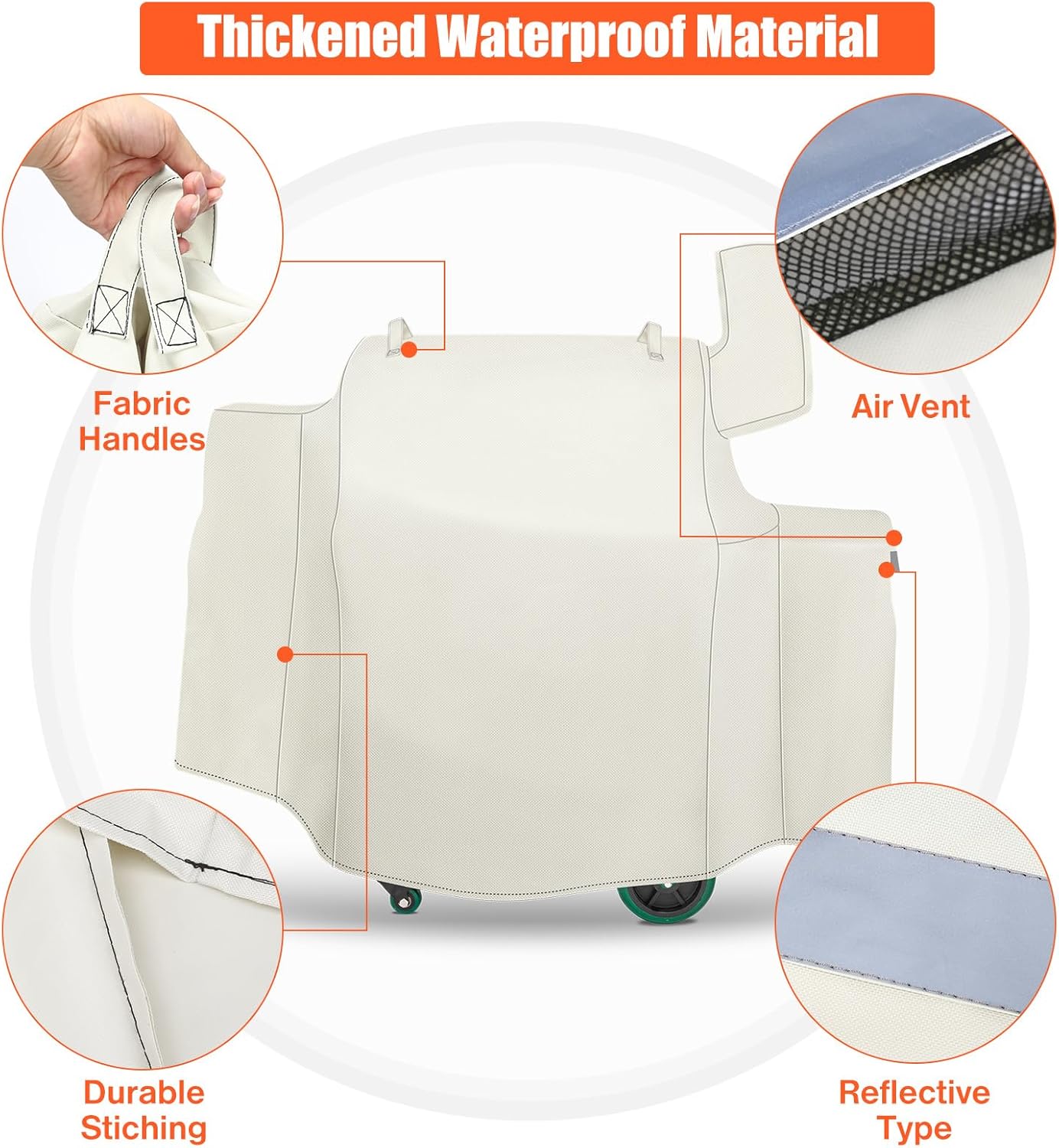 Thickened Waterproof Material

Fabric Handles

Air Vent

Durable Stiching

Reflective Type