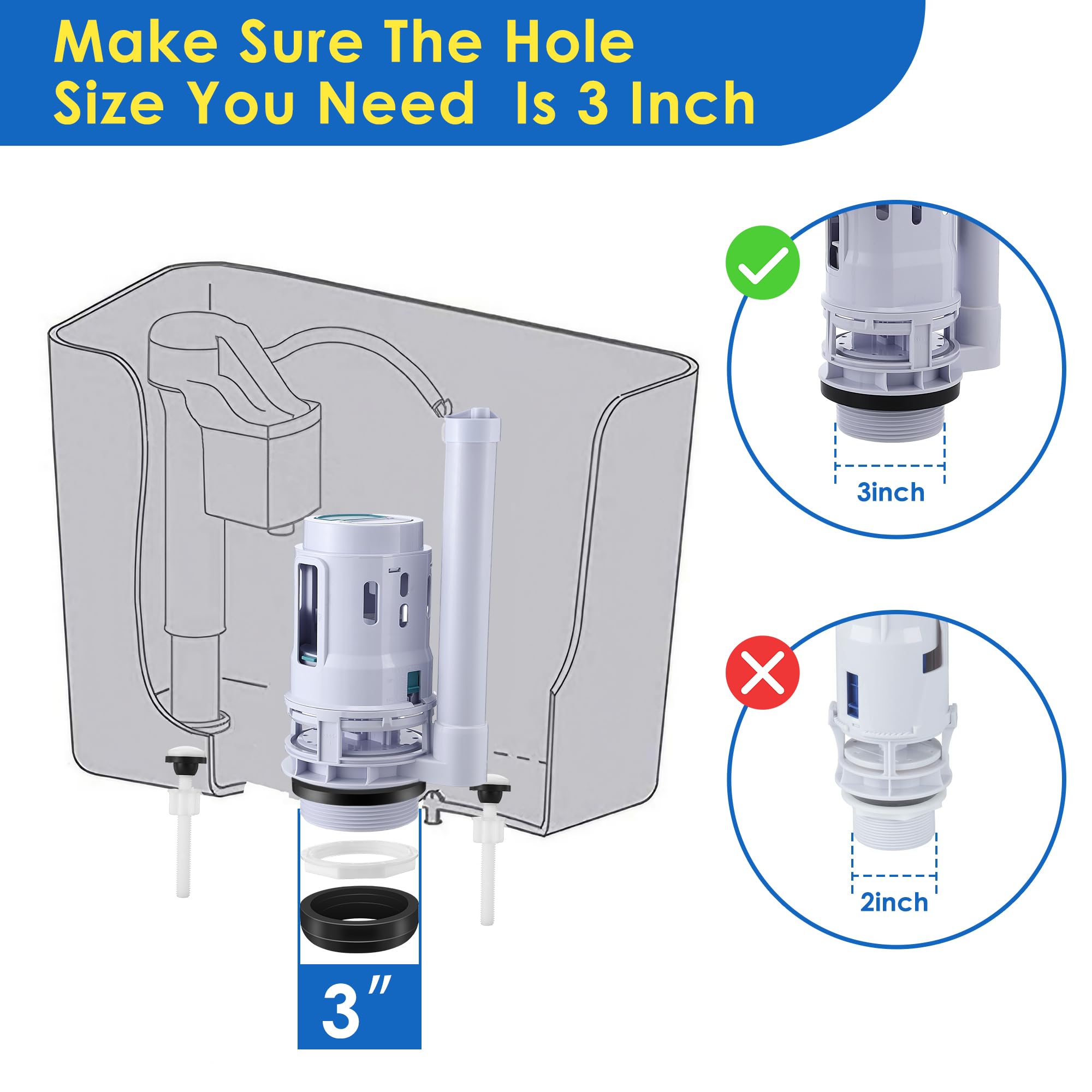 Make Sure The Hole Size You Need Is 3 Inch

3inch

2inch

3"