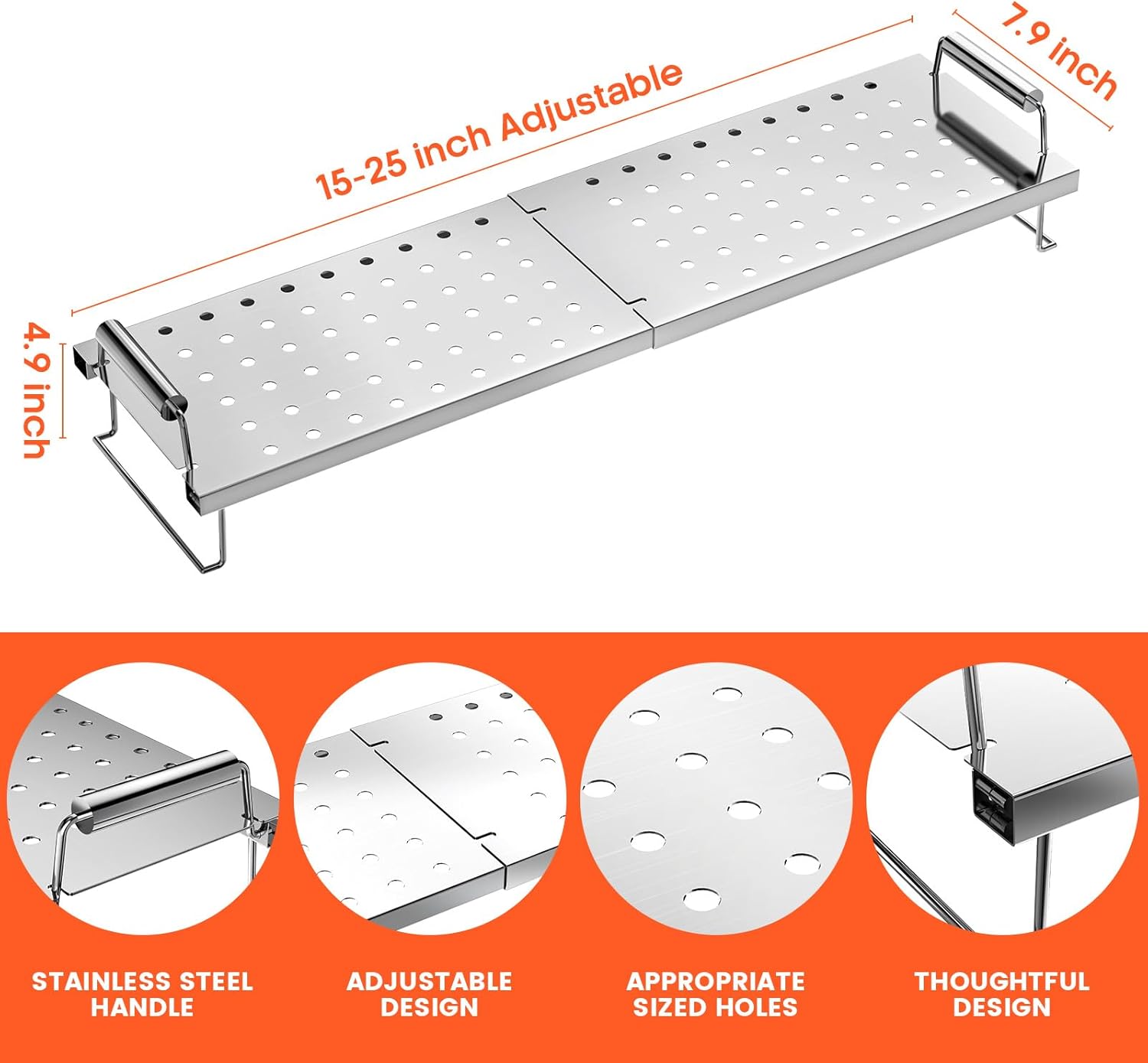 15-25 inch Adjustable

7.9 inch

4.9 inch

STAINLESS STEEL HANDLE

ADJUSTABLE DESIGN

APPROPRIATE SIZED HOLES

THOUGHTFUL DESIGN