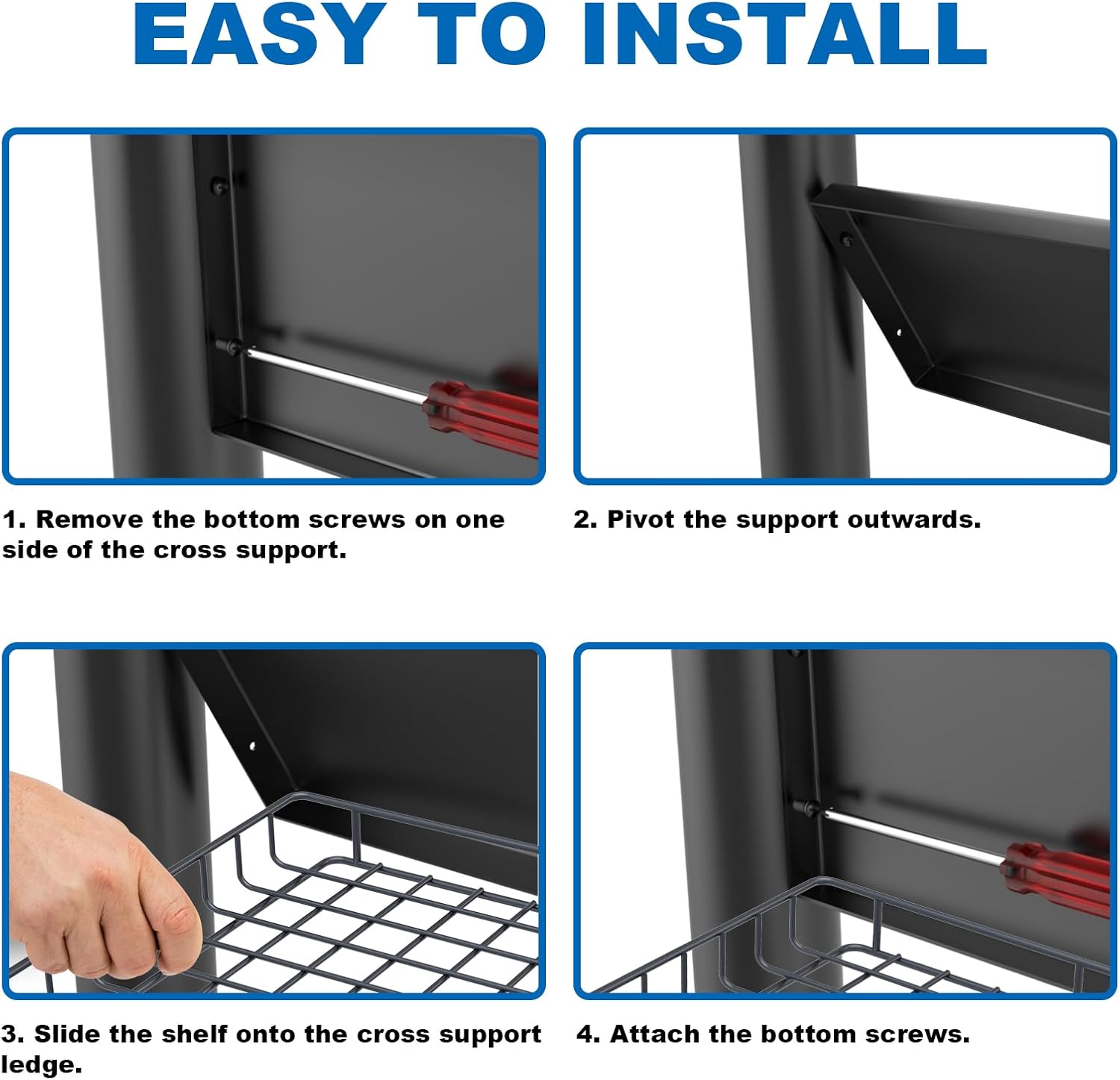 EASY TO INSTALL

1. Remove the bottom screws on one side of the cross support.

2. Pivot the support outwards.

3. Slide the shelf onto the cross support ledge.

4. Attach the bottom screws.