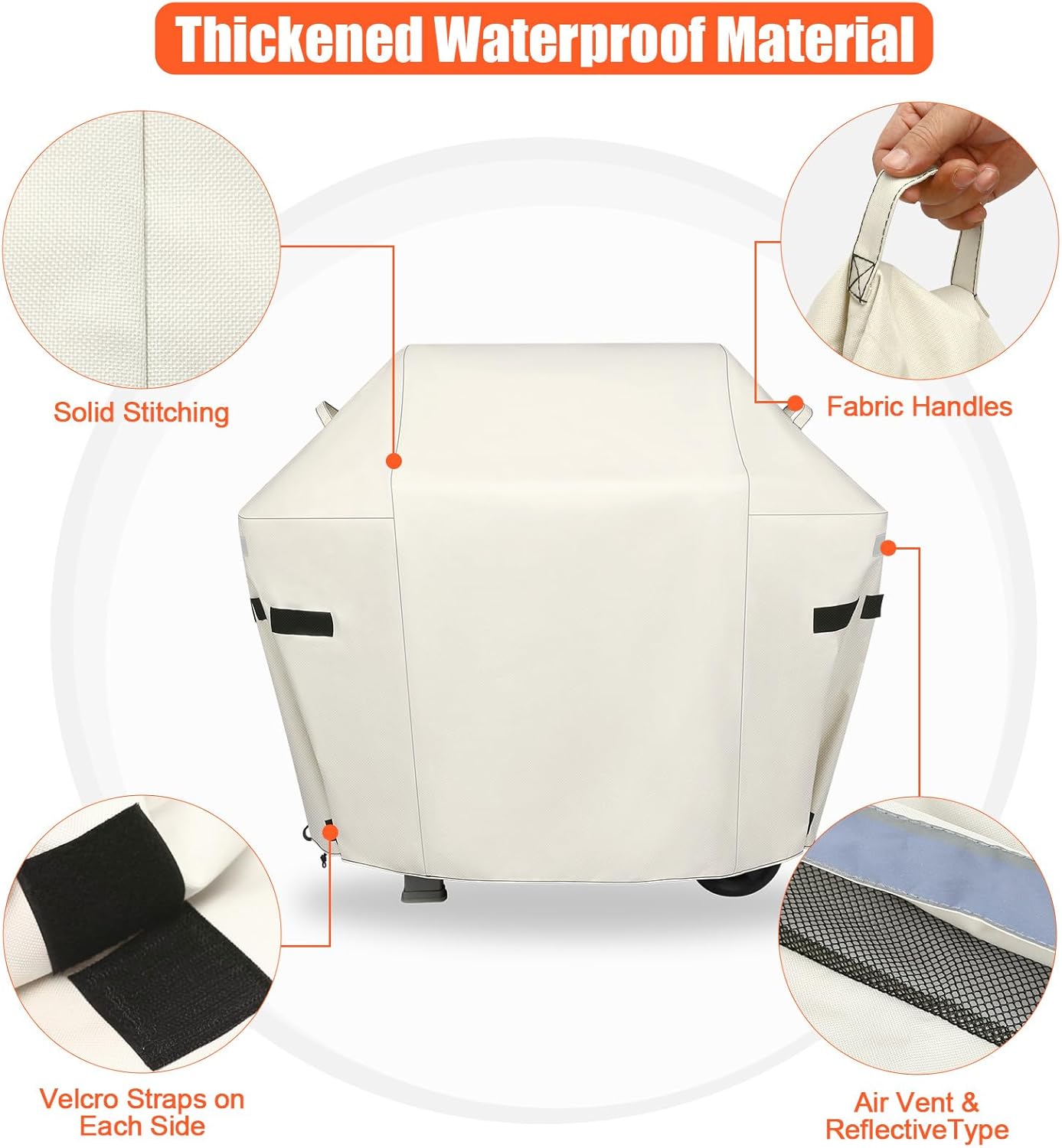 Thickened Waterproof Material

Solid Stitching

Fabric Handles

Velcro Straps on Each Side

Air Vent & ReflectiveType