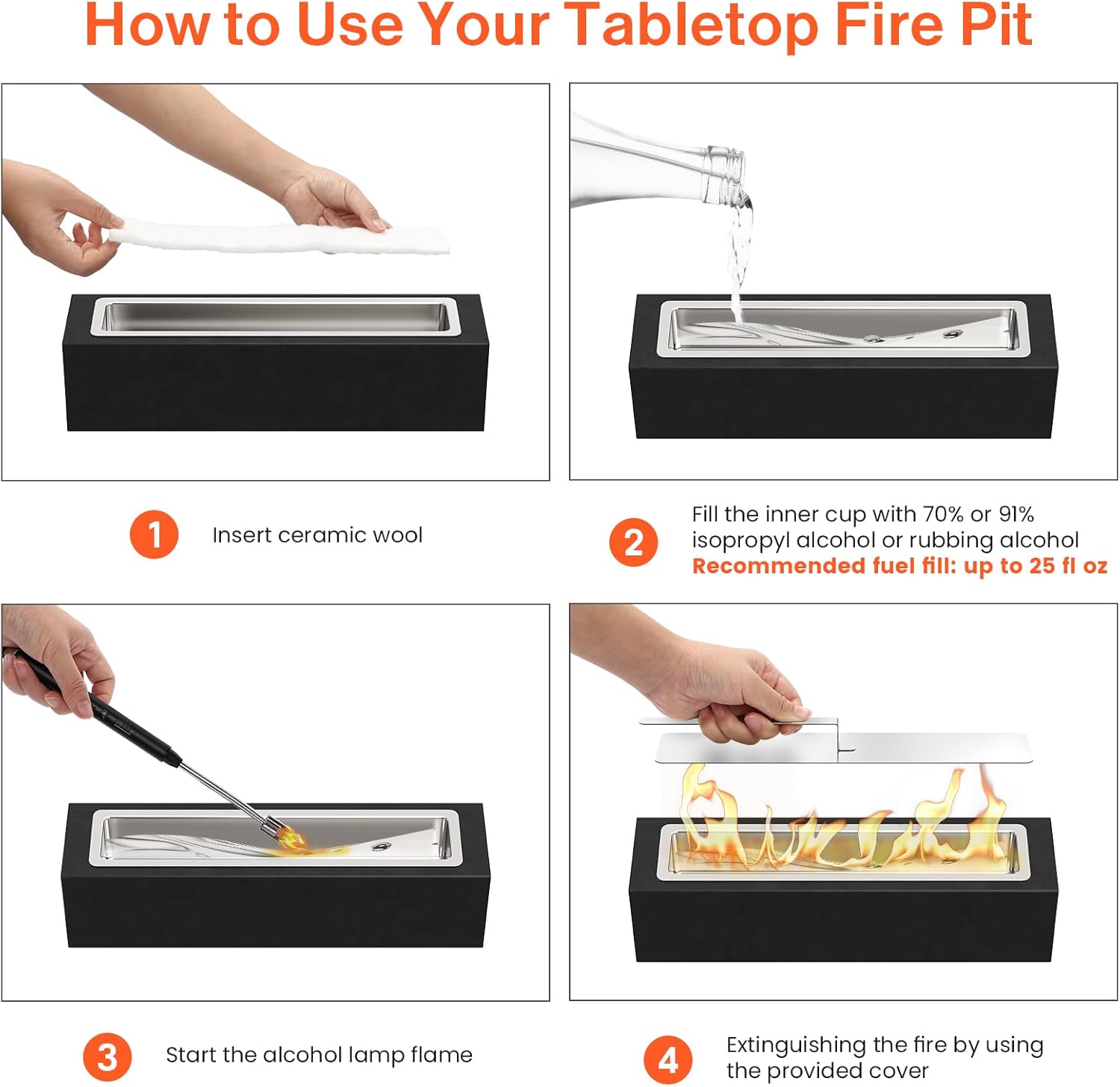 How to Use Your Tabletop Fire Pit

1 Insert ceramic wool

2 Fill the inner cup with 70% or 91% isopropyl alcohol or rubbing alcohol
Recommended fuel fill: up to 25 fl oz

3 Start the alcohol lamp flame

4 Extinguishing the fire by using the provided cover