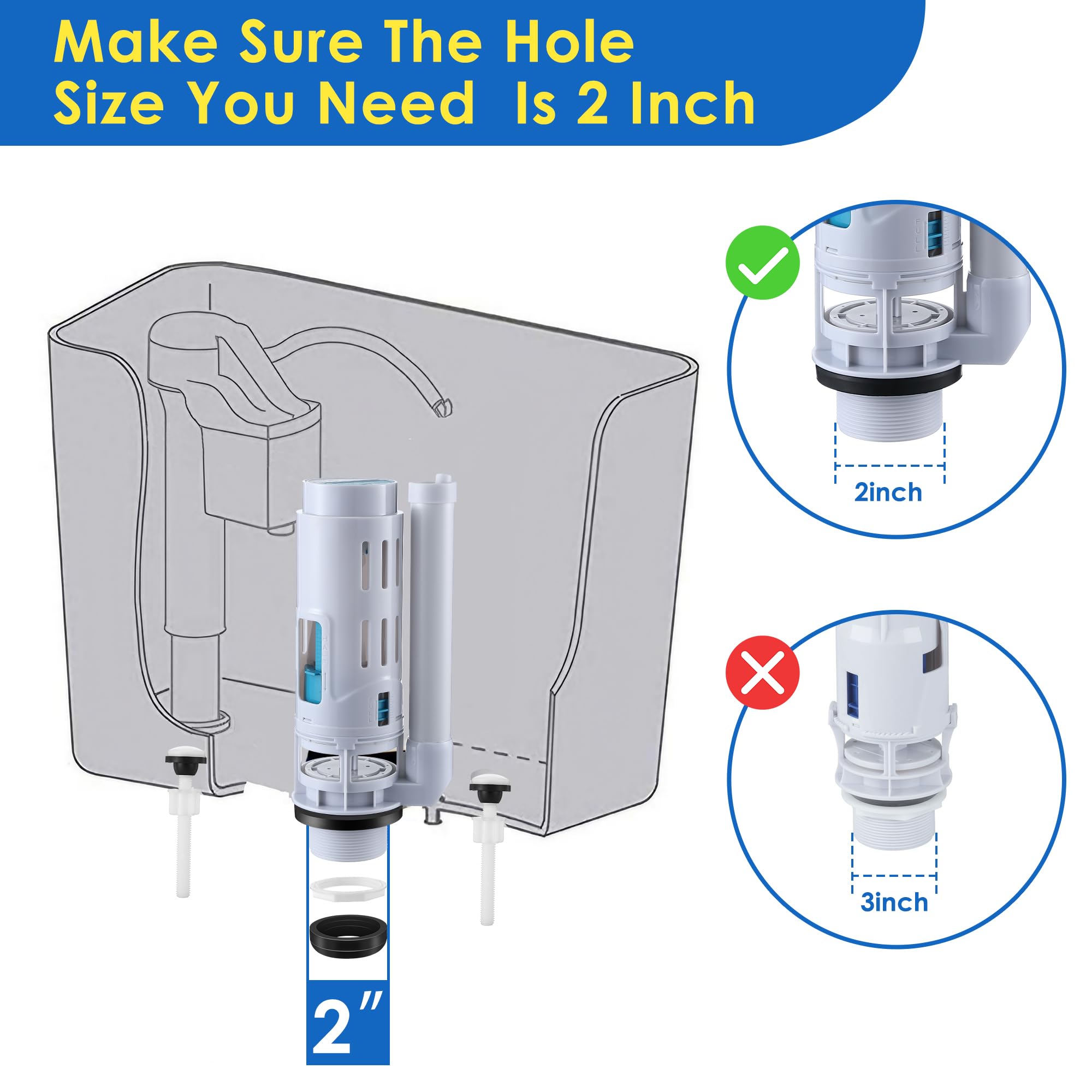 Make Sure The Hole Size You Need Is 2 Inch

2inch

3inch

2"