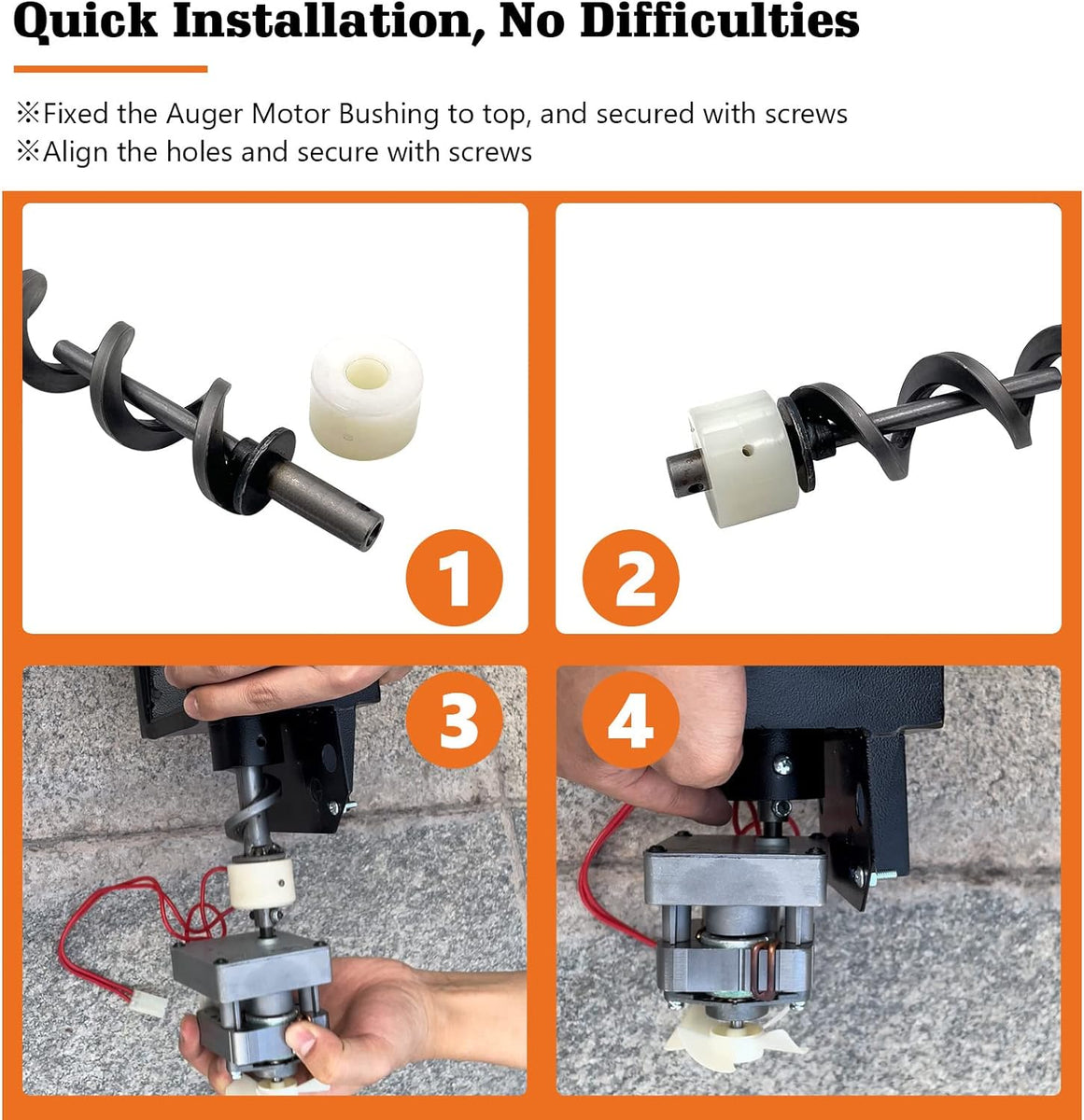 Quick Installation, No Difficulties

※Fixed the Auger Motor Bushing to top, and secured with screws
※Align the holes and secure with screws

1

2

3

4