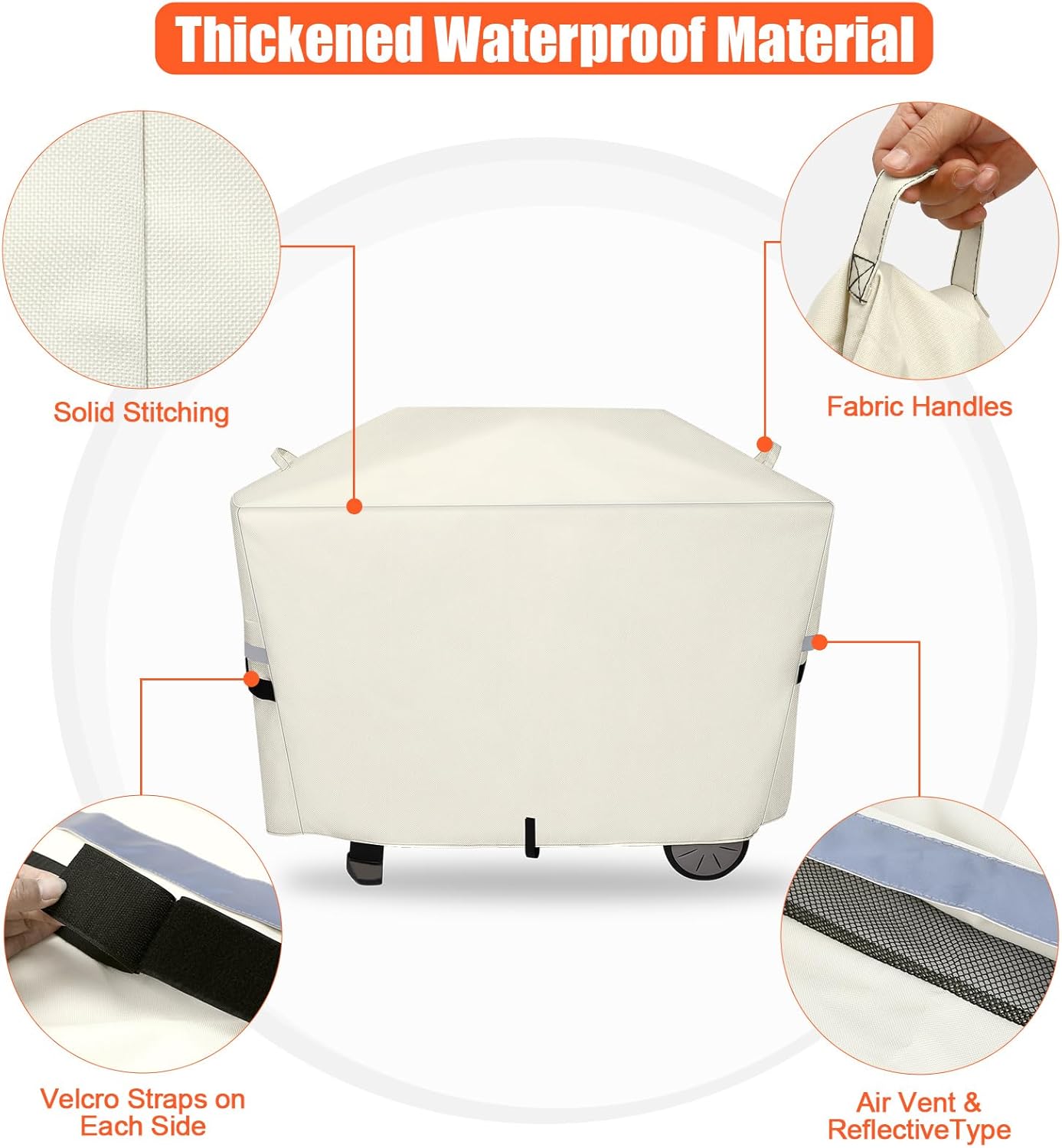 Thickened Waterproof Material

Solid Stitching

Fabric Handles

Velcro Straps on Each Side

Air Vent & ReflectiveType