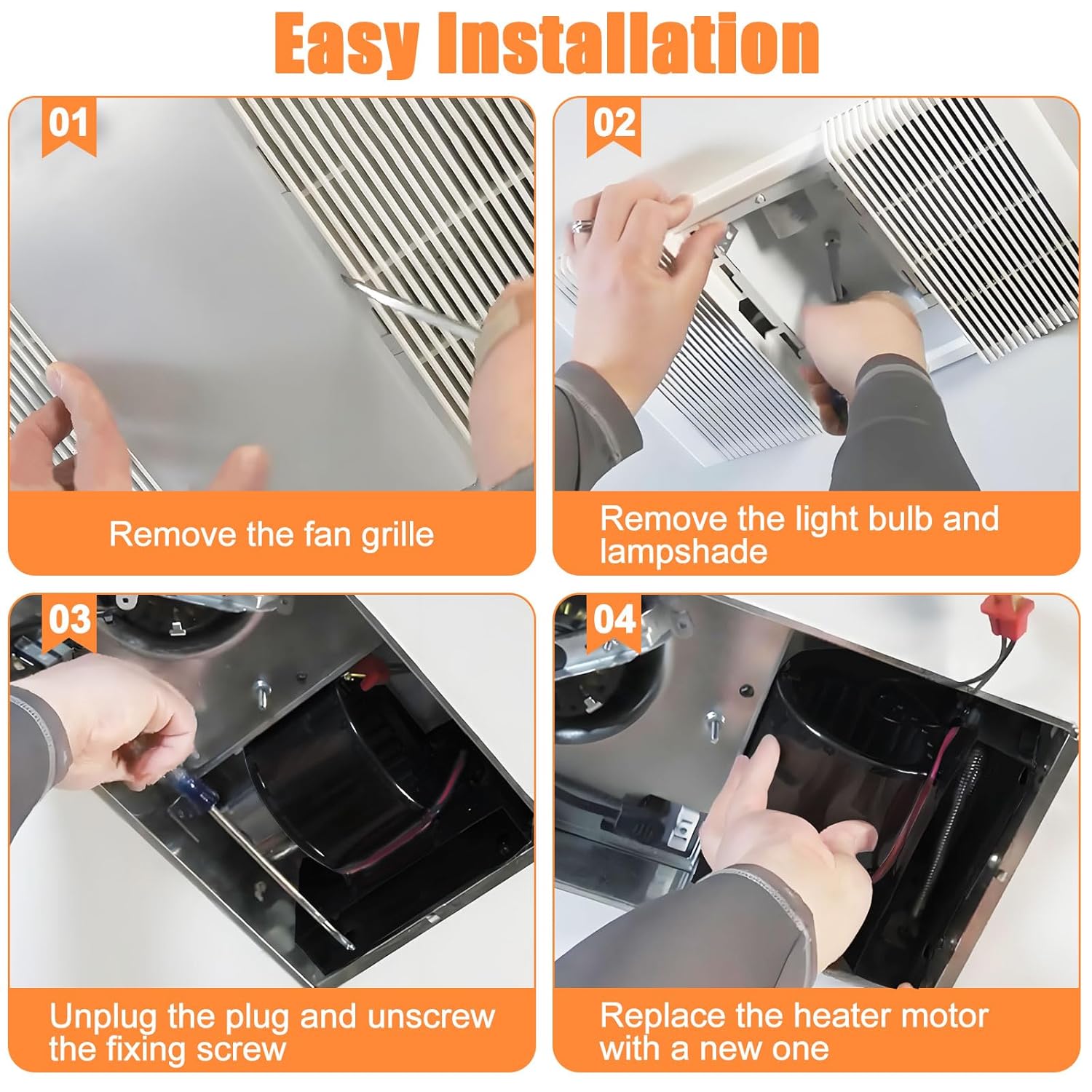 Easy Installation

01

Remove the fan grille

02

Remove the light bulb and lampshade

03

Unplug the plug and unscrew the fixing screw

04

Replace the heater motor with a new one