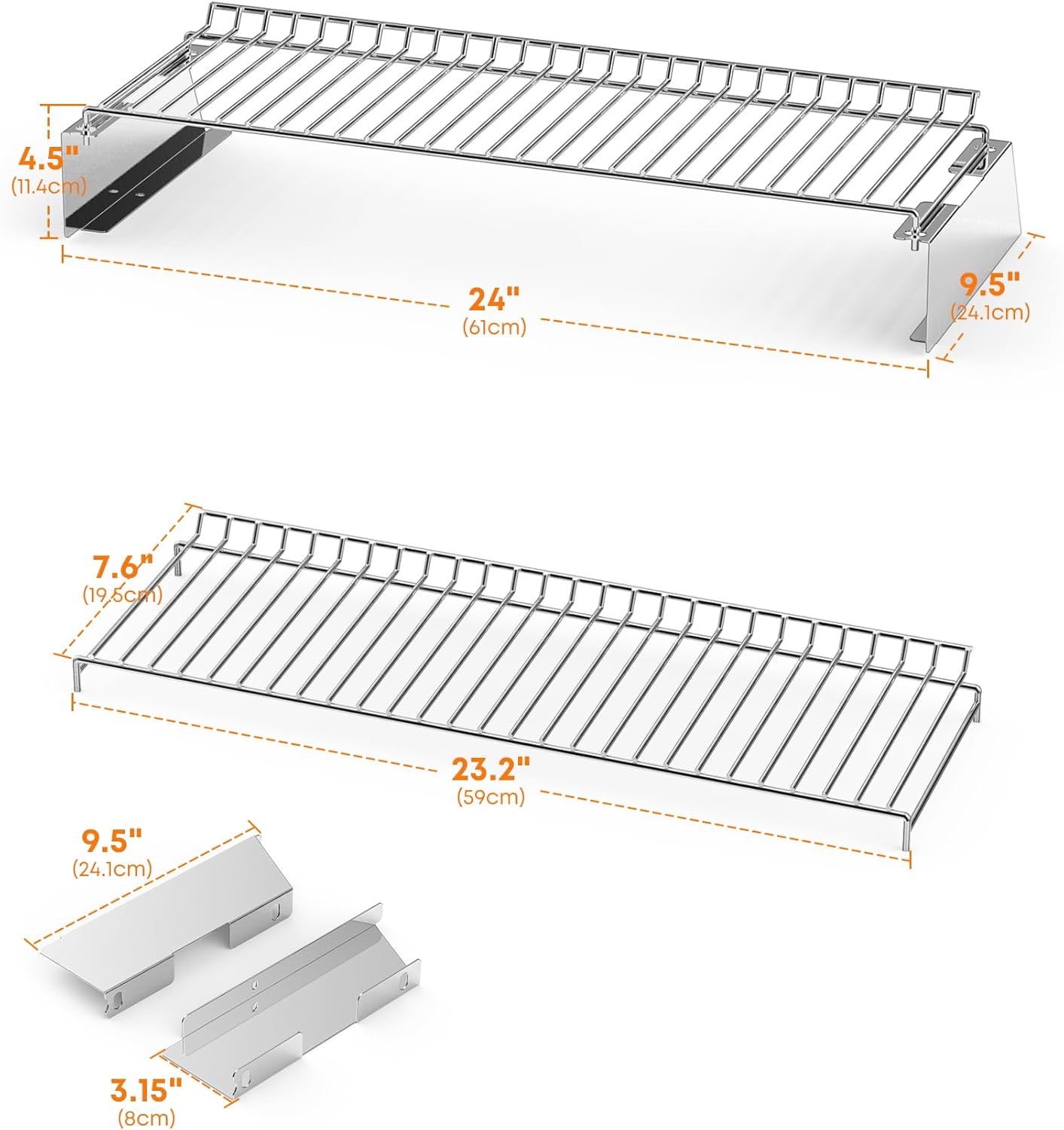 4.5"
(11.4cm)

24"
(61cm)

9.5"
(24.1cm)

7.6"
(19.5cm)

23.2"
(59cm)

9.5"
(24.1cm)

3.15"
(8cm)