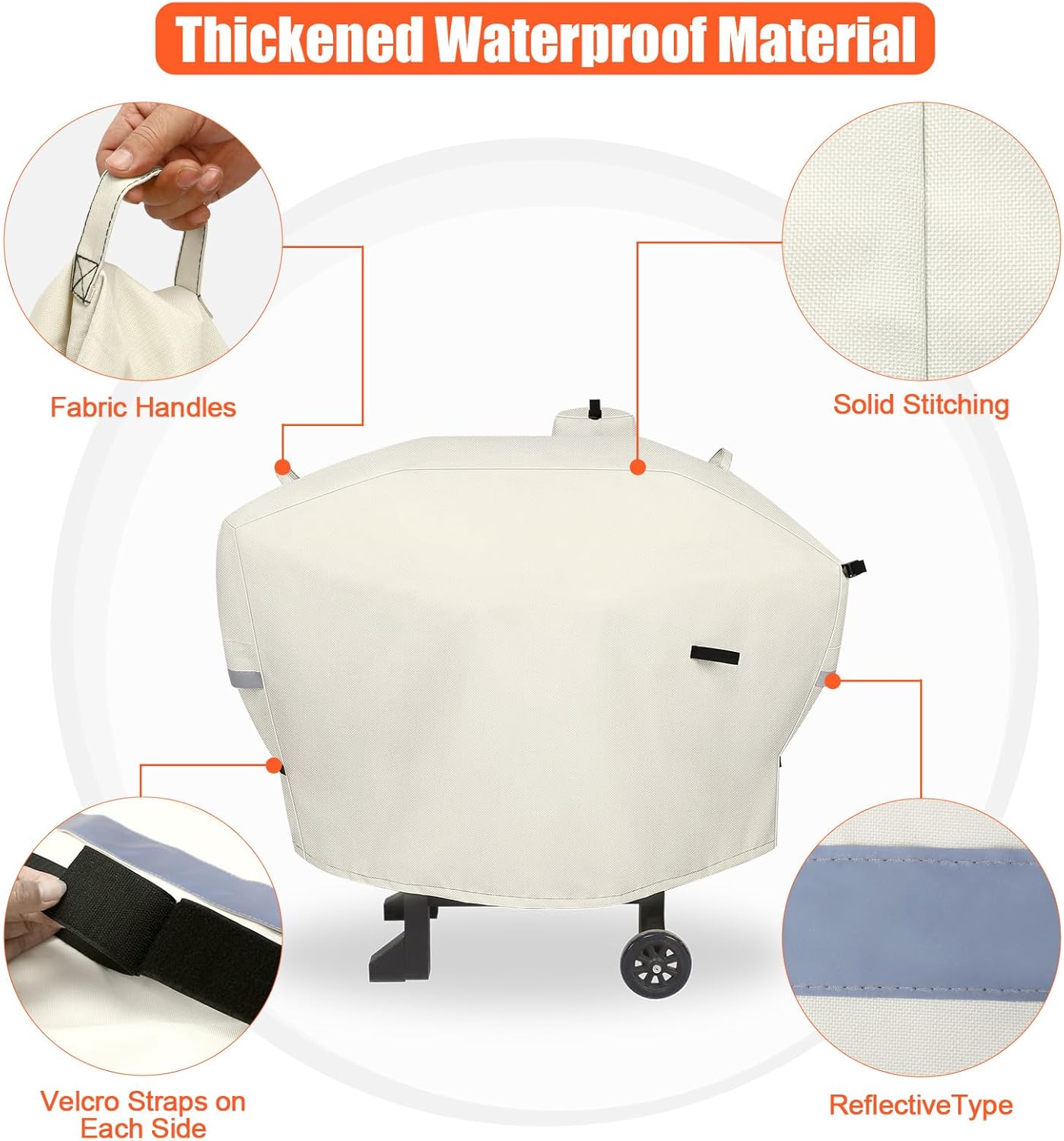 Thickened Waterproof Material

Fabric Handles

Solid Stitching

Velcro Straps on Each Side

ReflectiveType