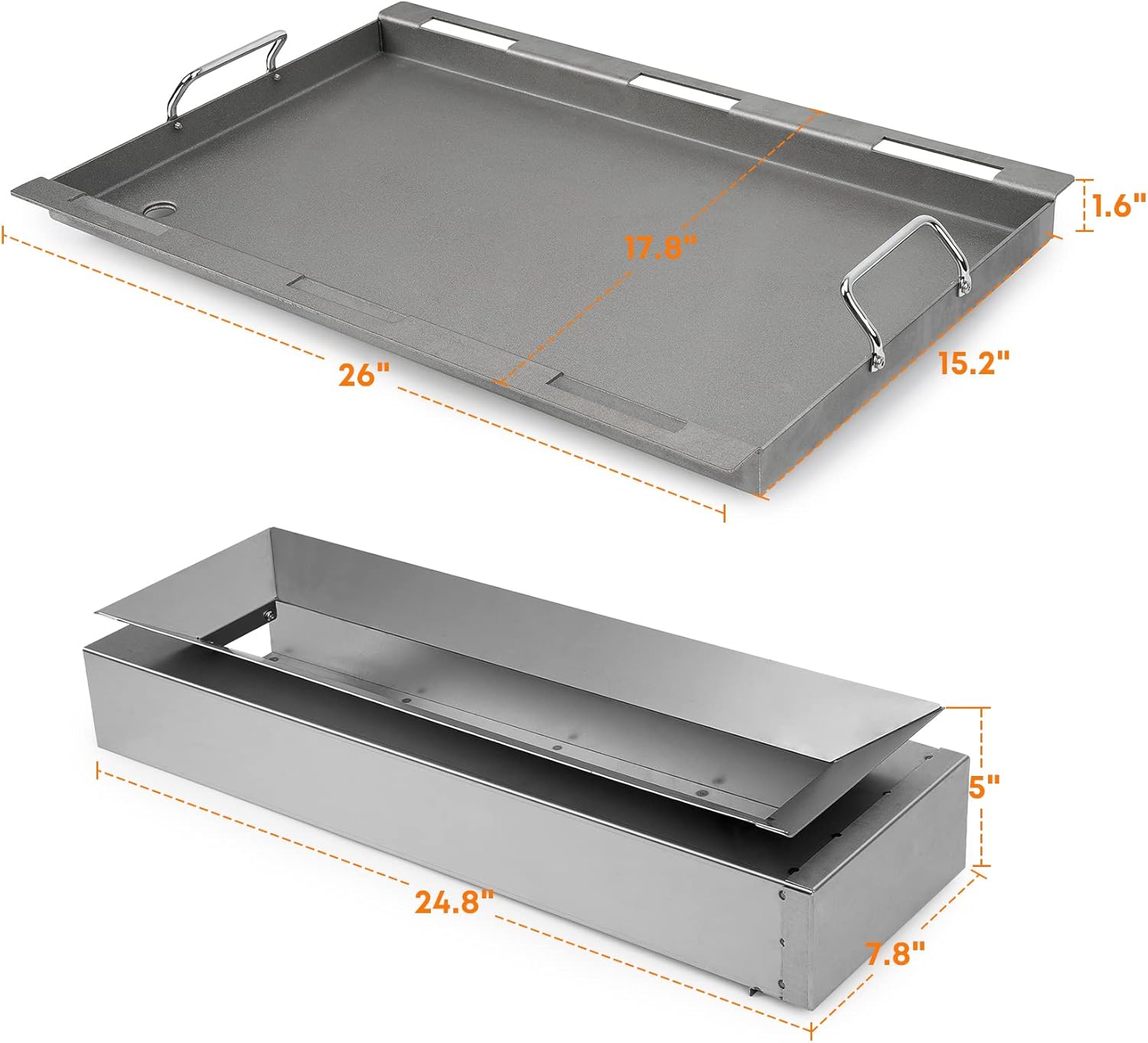 1.6"

17.8"

26"

15.2"

5"

24.8"

7.8"