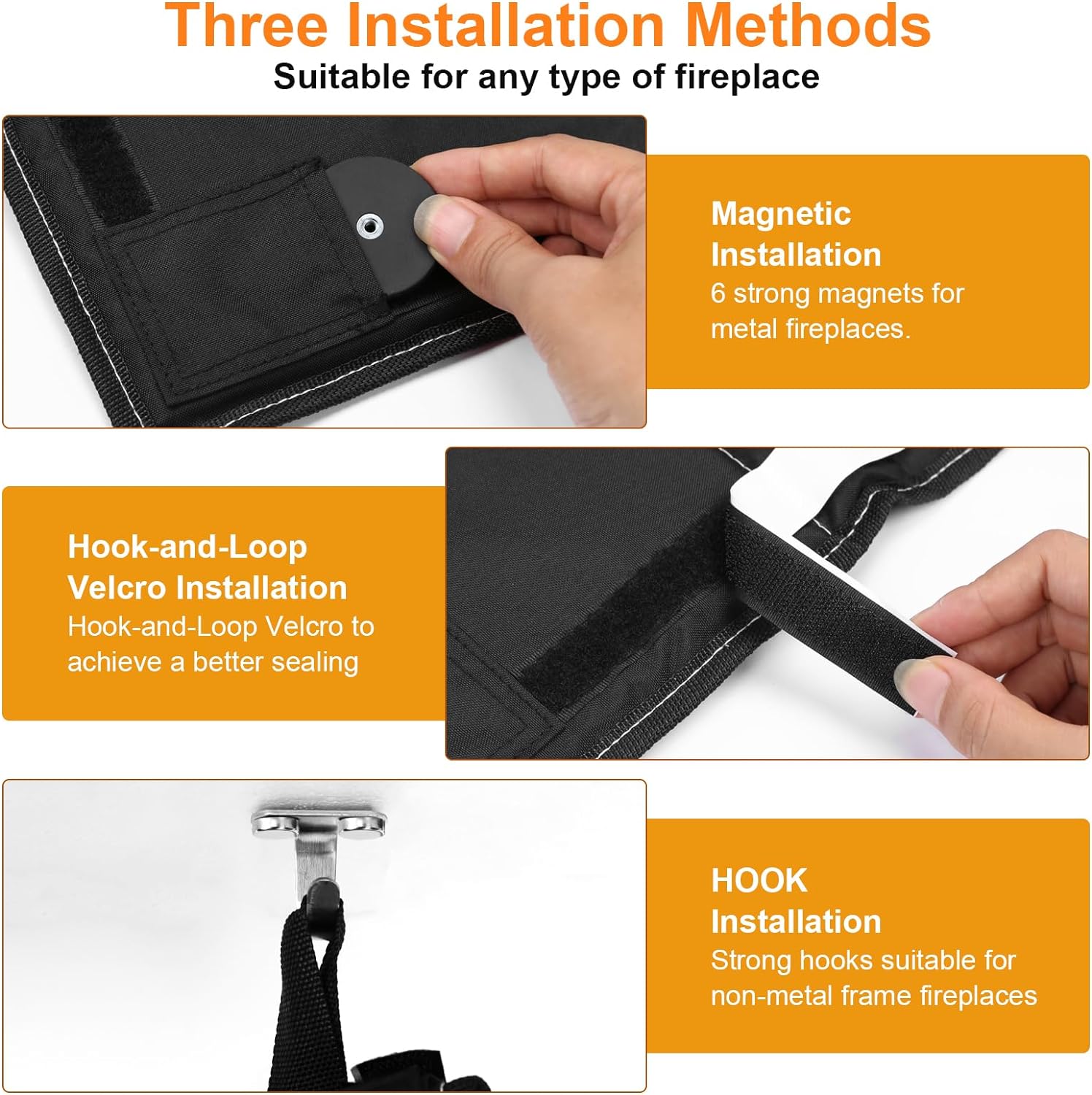 Three Installation Methods

Suitable for any type of fireplace

Magnetic Installation
6 strong magnets for metal fireplaces.

Hook-and-Loop Velcro Installation
Hook-and-Loop Velcro to achieve a better sealing

HOOK Installation
Strong hooks suitable for non-metal frame fireplaces