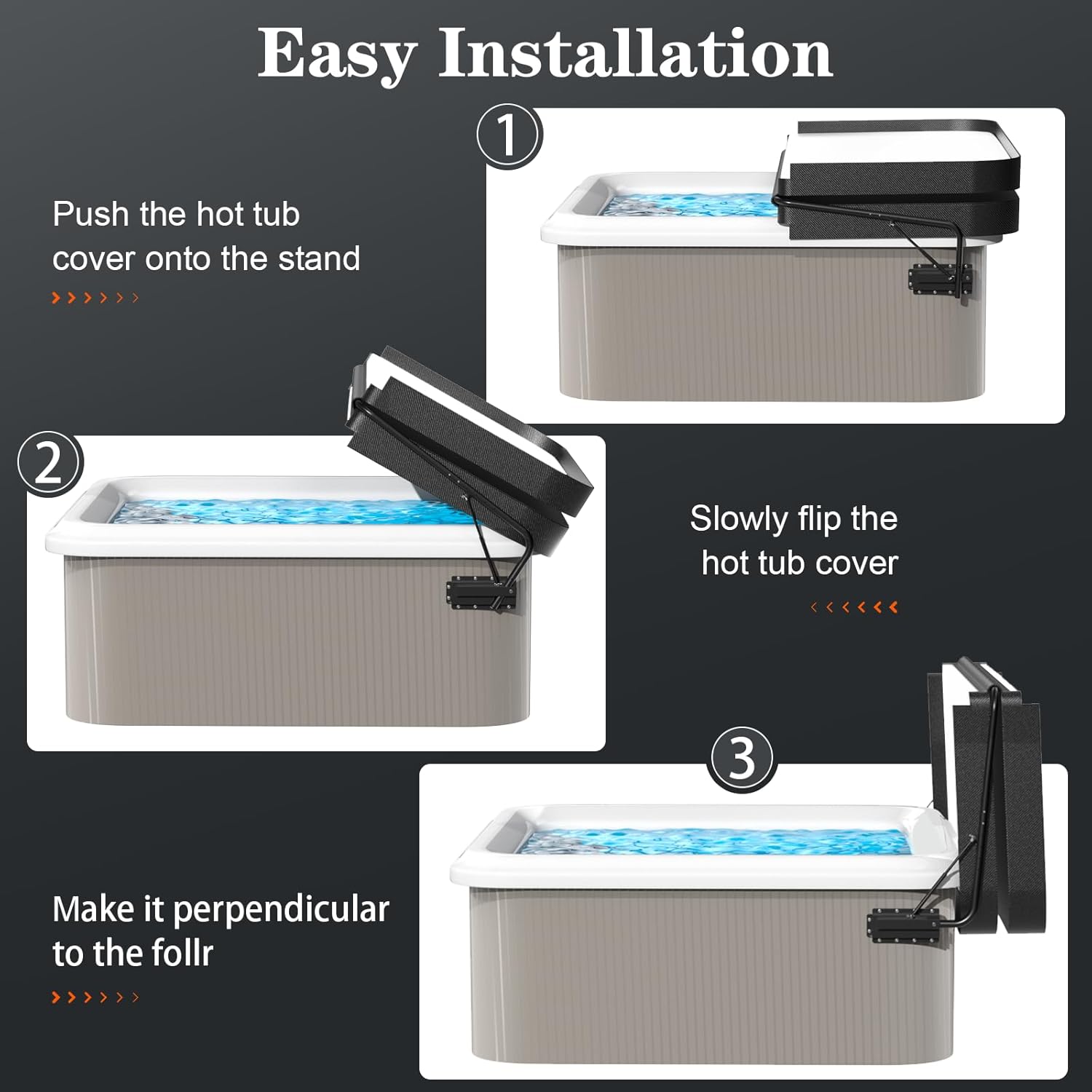 Easy Installation

1

Push the hot tub cover onto the stand

2

Slowly flip the hot tub cover

3

Make it perpendicular to the follr