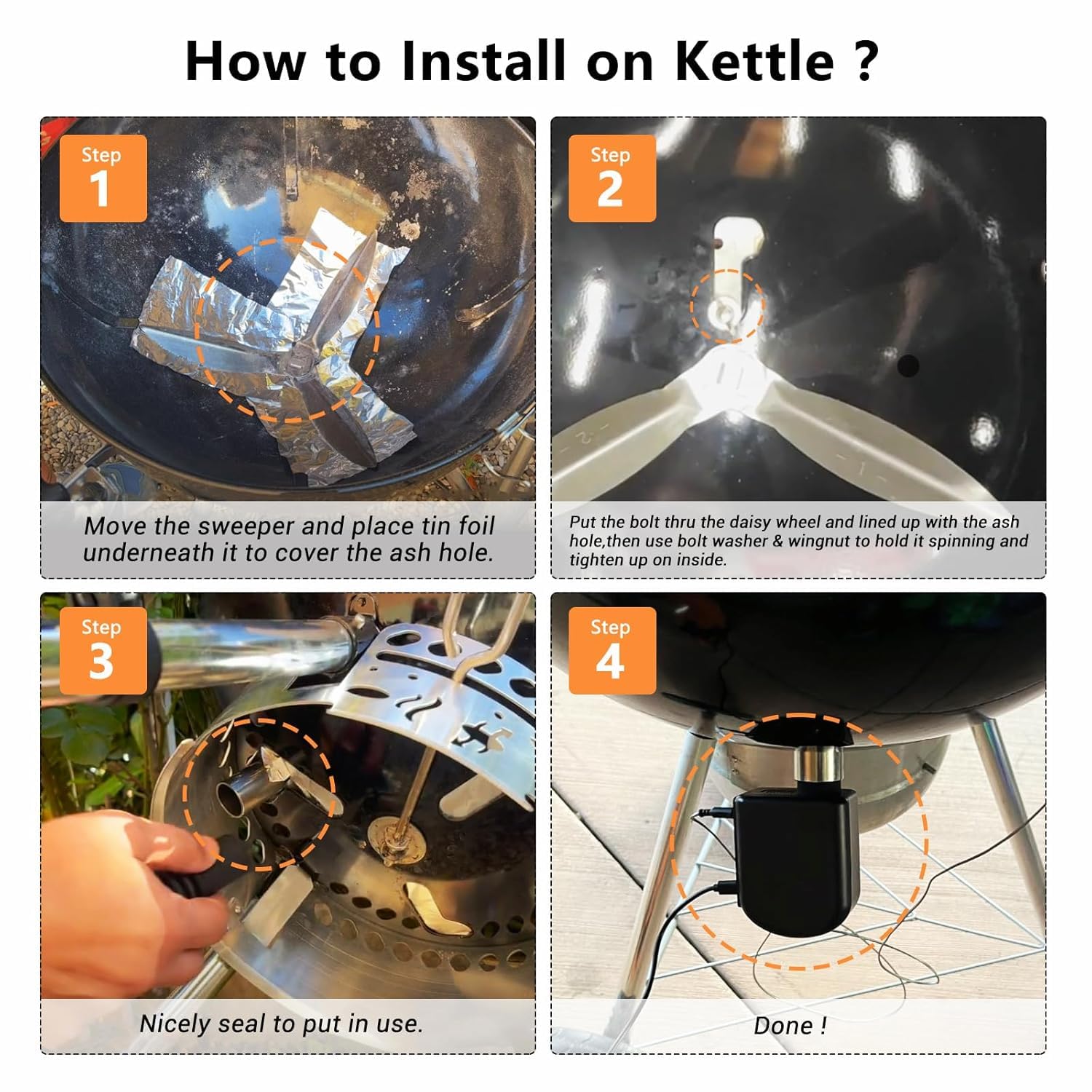 How to Install on Kettle ?

Step 1

Move the sweeper and place tin foil underneath it to cover the ash hole.

Step 2

Put the bolt thru the daisy wheel and lined up with the ash hole,then use bolt washer & wingnut to hold it spinning and tighten up on inside.

Step 3

Nicely seal to put in use.

Step 4

Done !