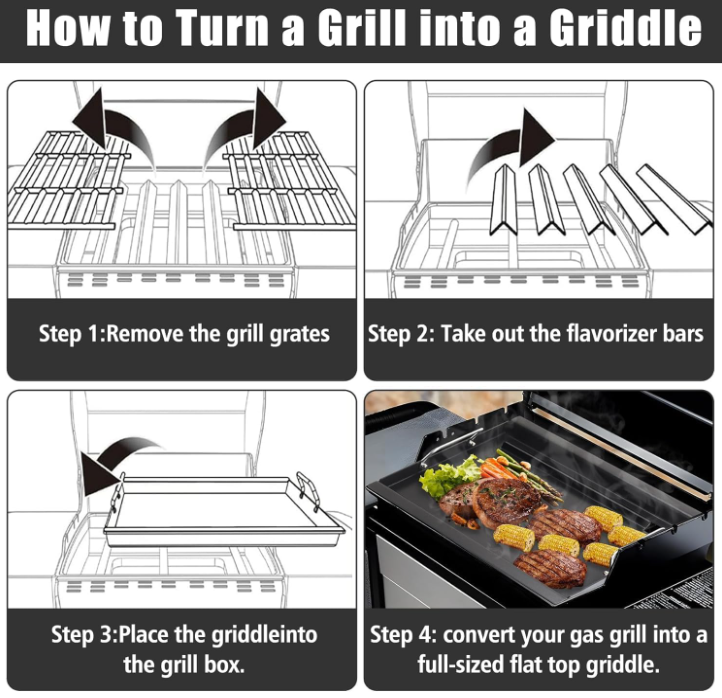 How to Turn a Grill into a Griddle

Step 1:Remove the grill grates

Step 2: Take out the flavorizer bars

Step 3:Place the griddleinto the grill box.

Step 4: convert your gas grill into a full-sized flat top griddle.