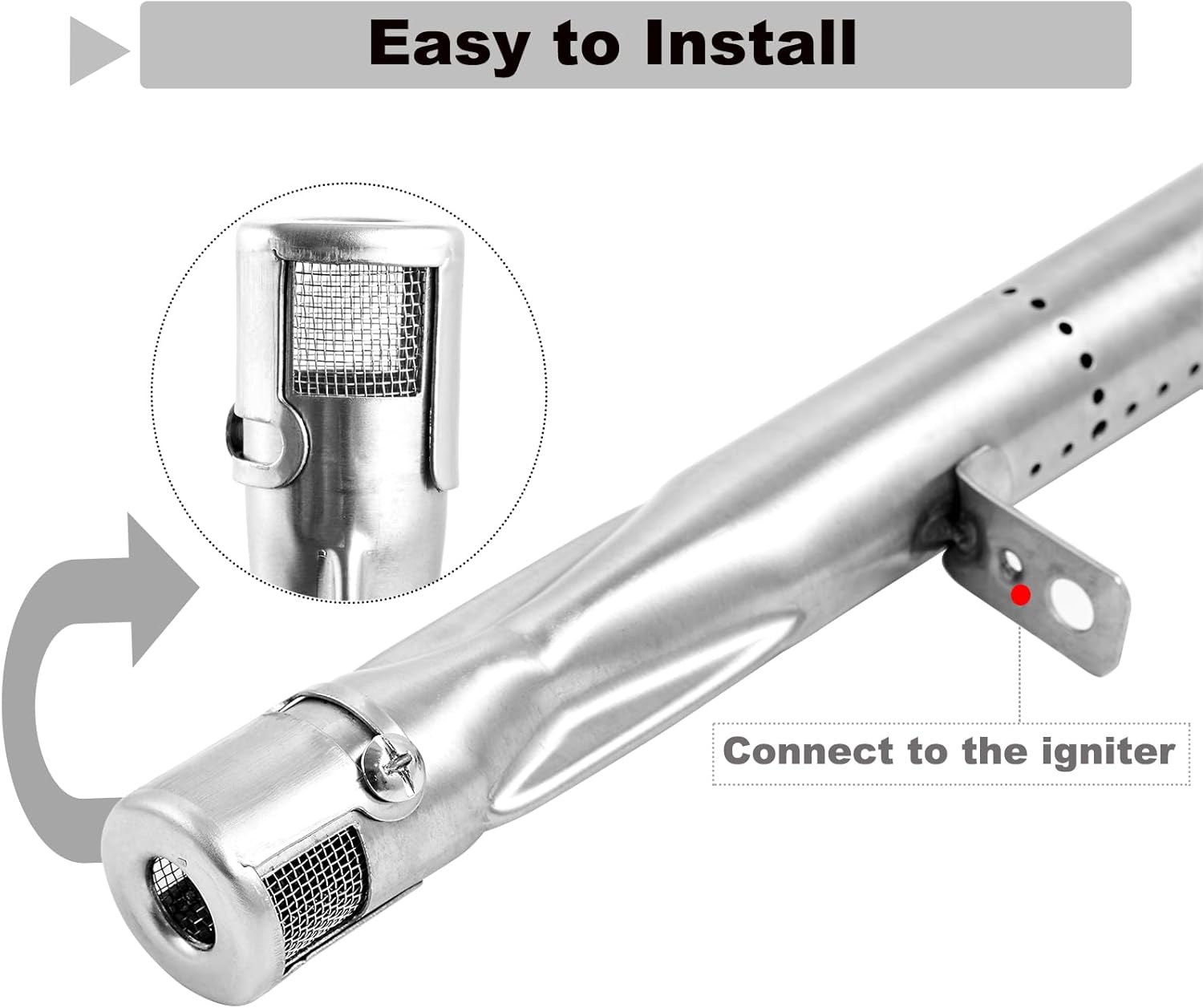 Easy to Install

Connect to the igniter