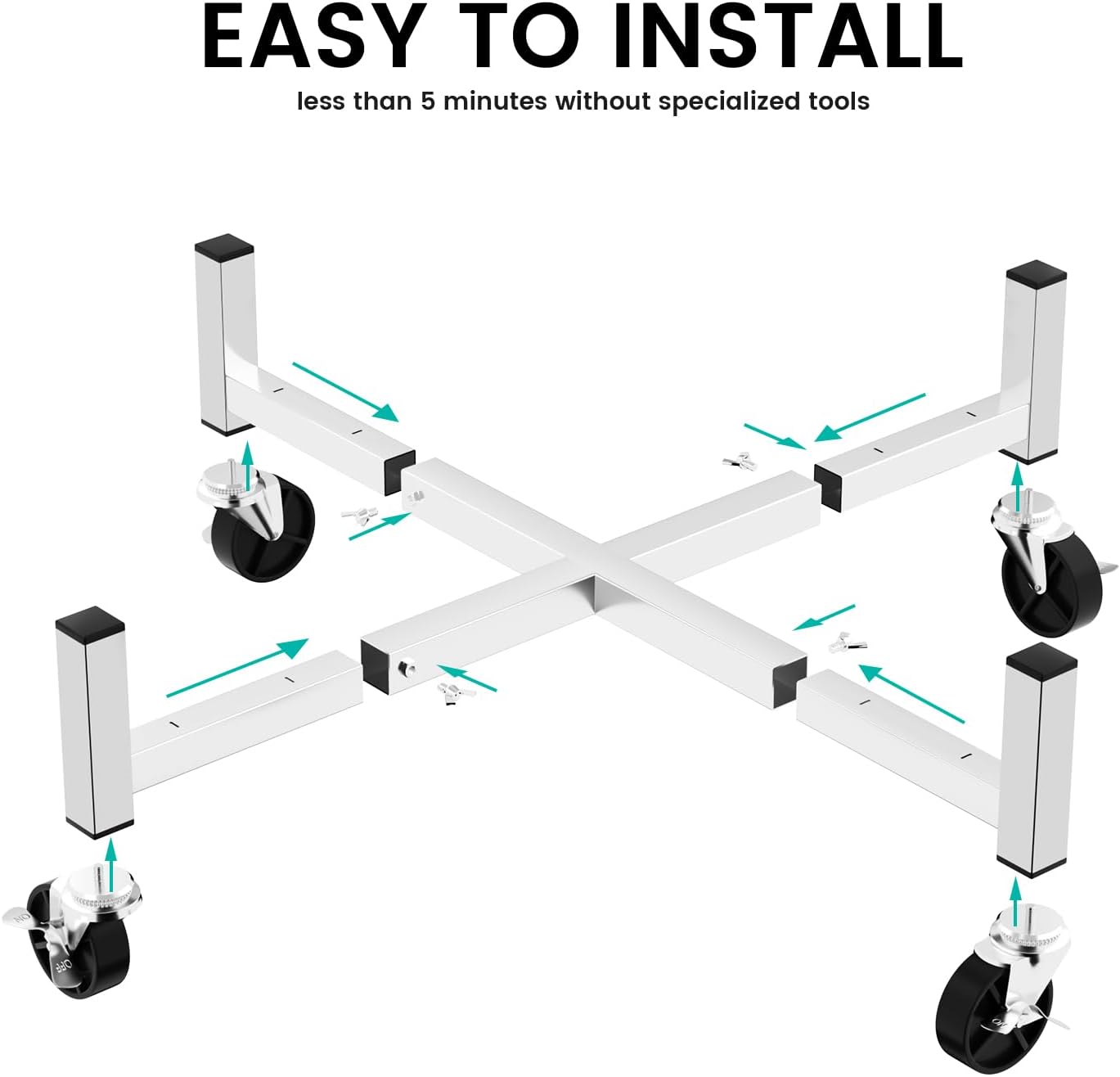 EASY TO INSTALL

less than 5 minutes without specialized tools

ON
OFF
ON