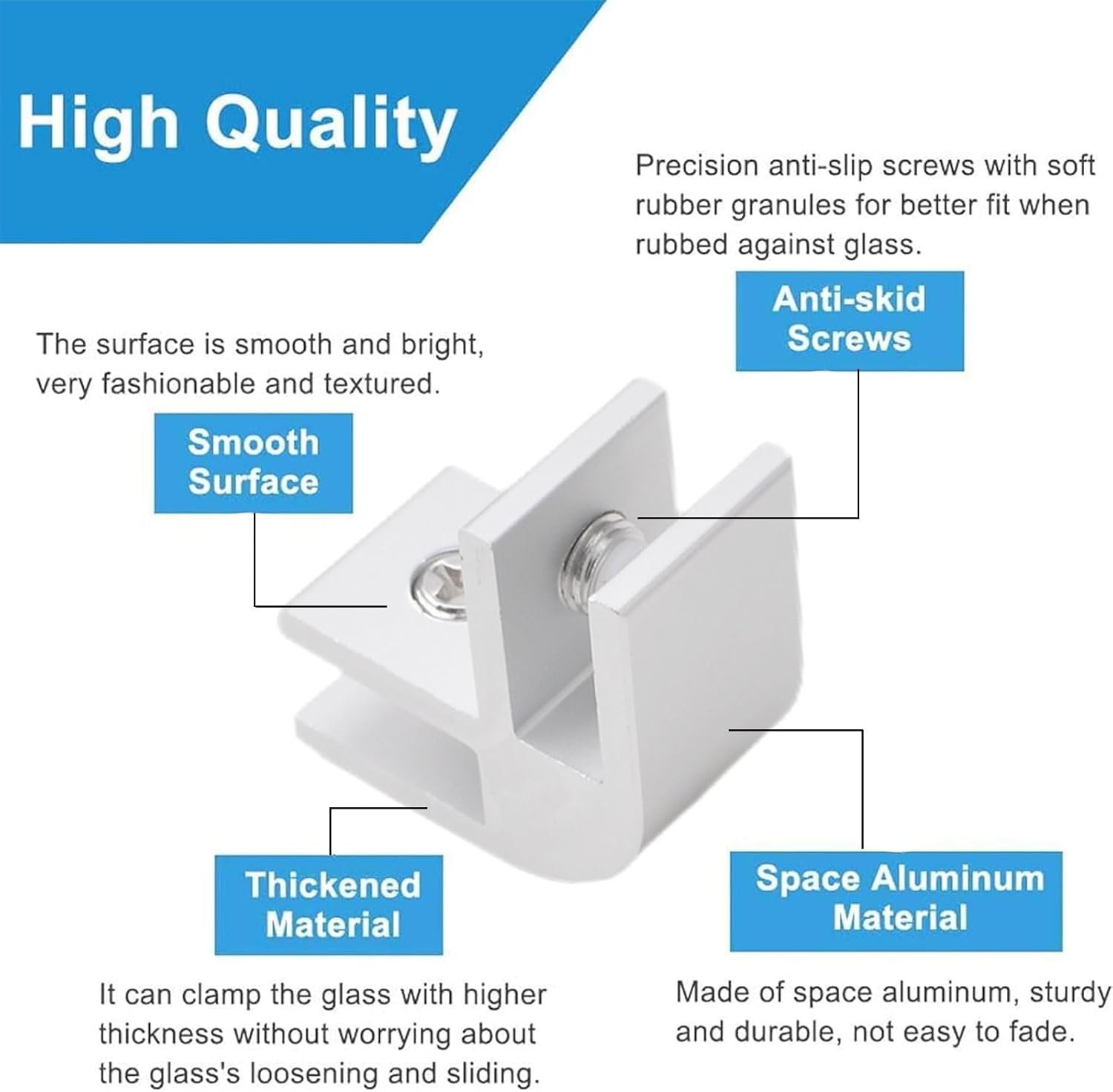 High Quality

Precision anti-slip screws with soft rubber granules for better fit when rubbed against glass.

Anti-skid Screws

The surface is smooth and bright, very fashionable and textured.

Smooth Surface

Thickened Material

It can clamp the glass with higher thickness without worrying about the glass's loosening and sliding.

Space Aluminum Material

Made of space aluminum, sturdy and durable, not easy to fade.