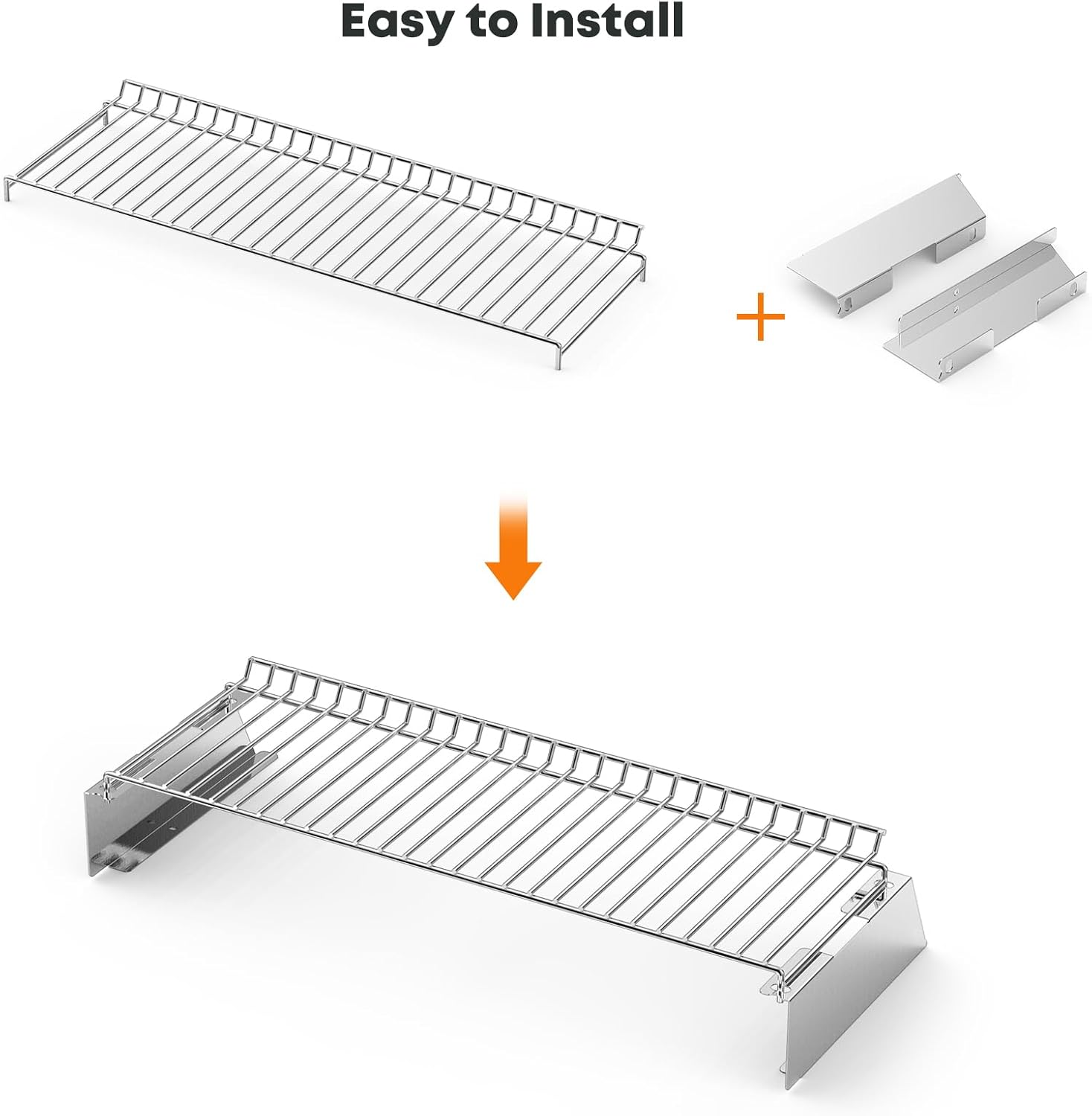 Easy to Install

+