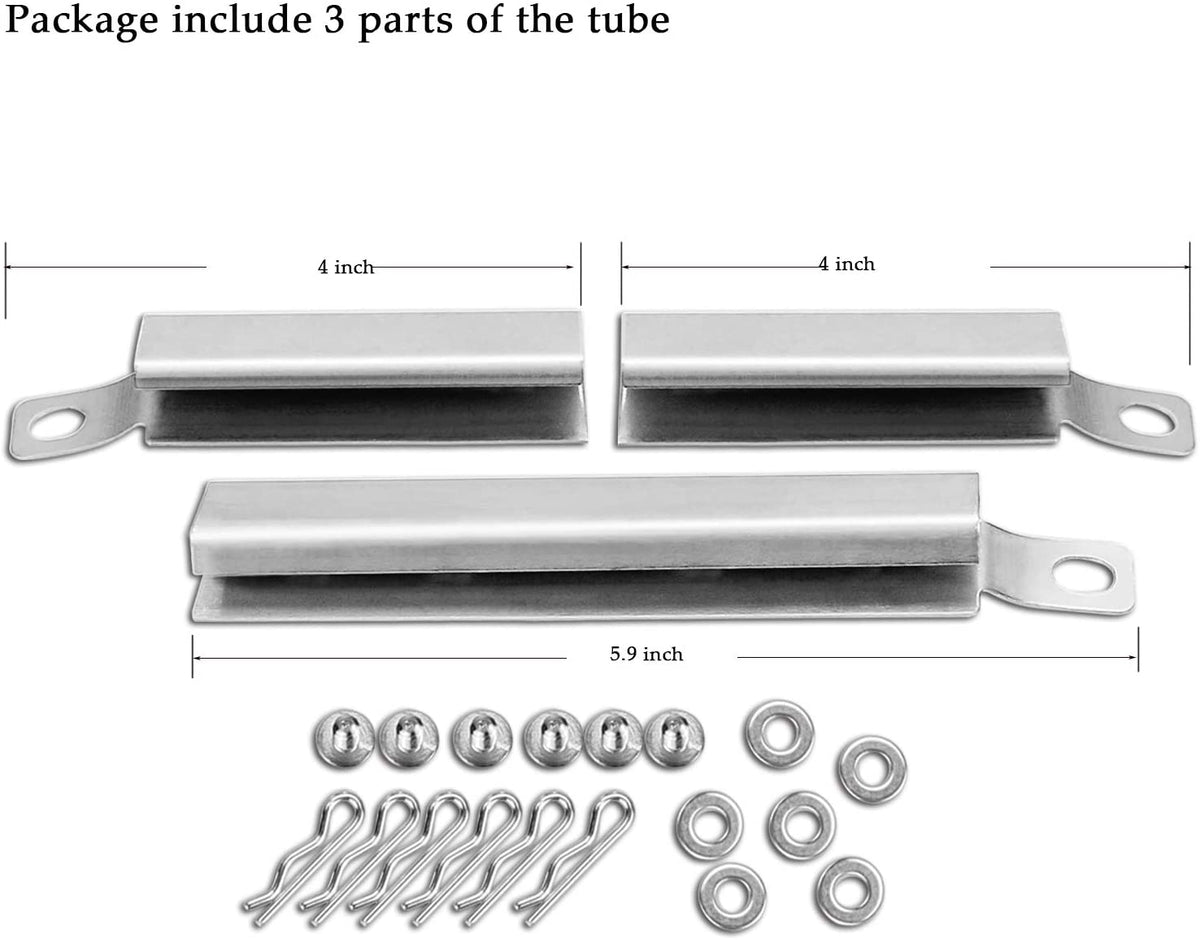 Package include 3 parts of the tube

4 inch

4 inch

5.9 inch