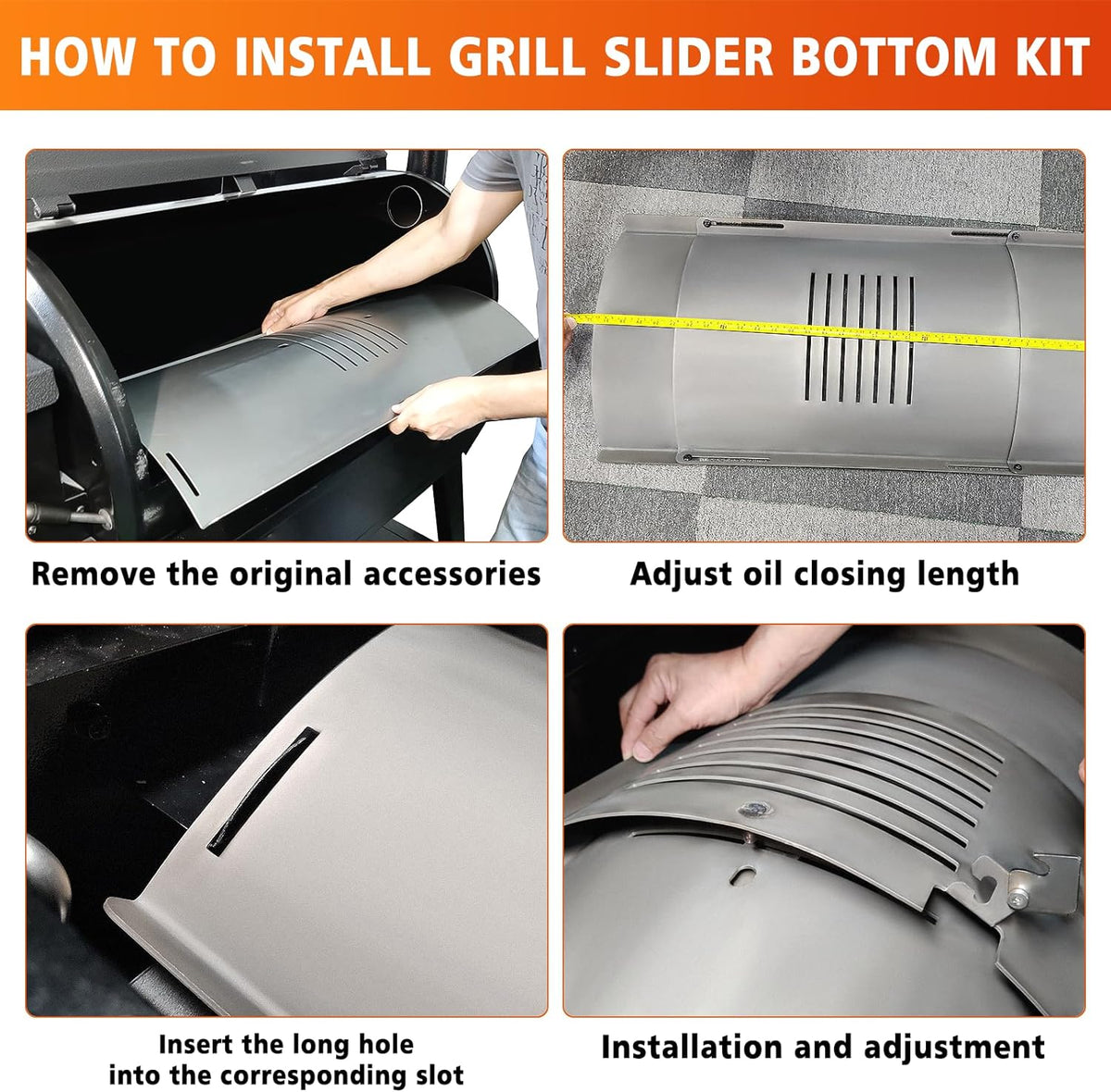 HOW TO INSTALL GRILL SLIDER BOTTOM KIT

Remove the original accessories

Adjust oil closing length

Insert the long hole into the corresponding slot

Installation and adjustment