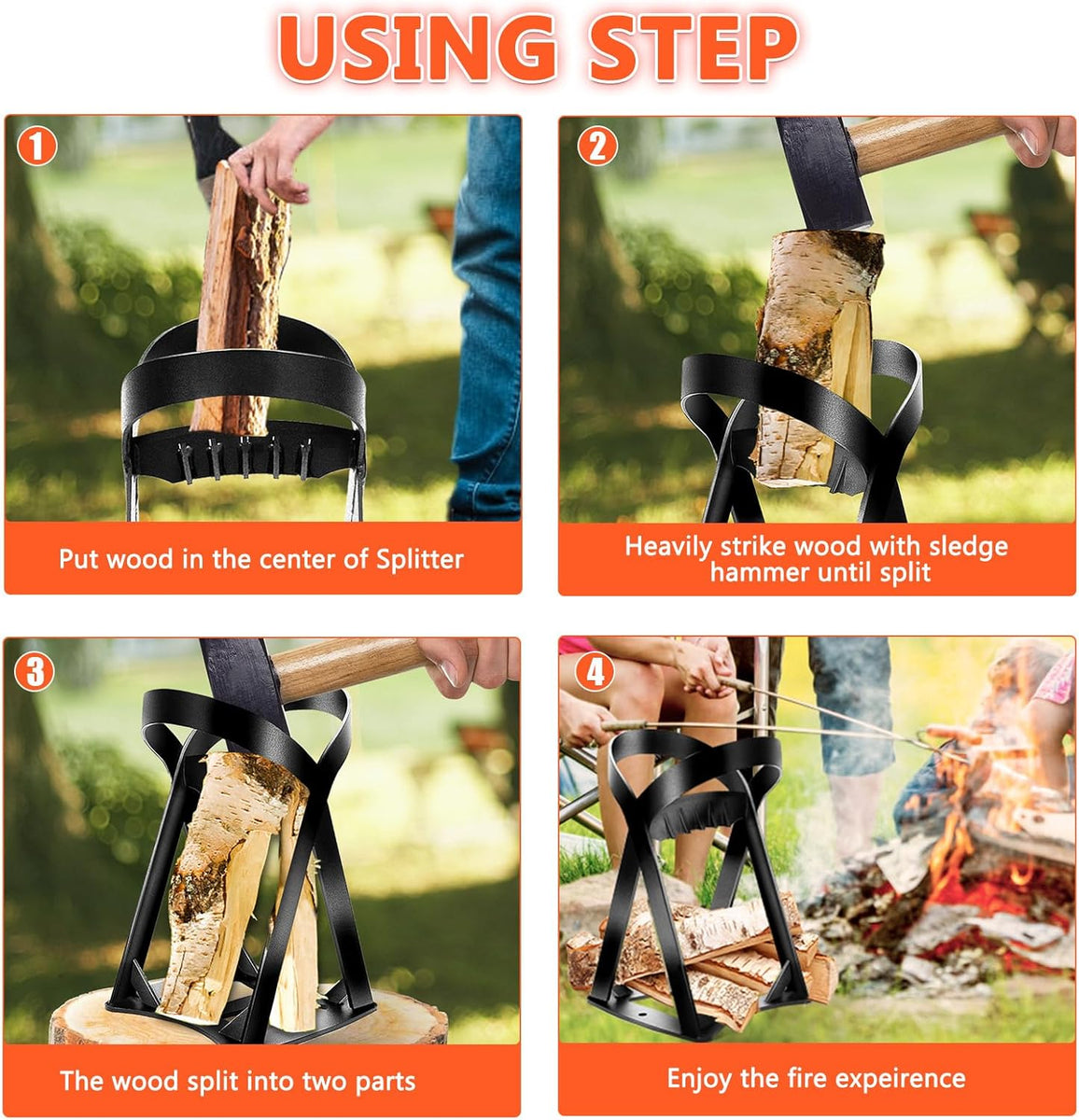 USING STEP

1

Put wood in the center of Splitter

2

Heavily strike wood with sledge hammer until split

3

The wood split into two parts

4

Enjoy the fire expeirence