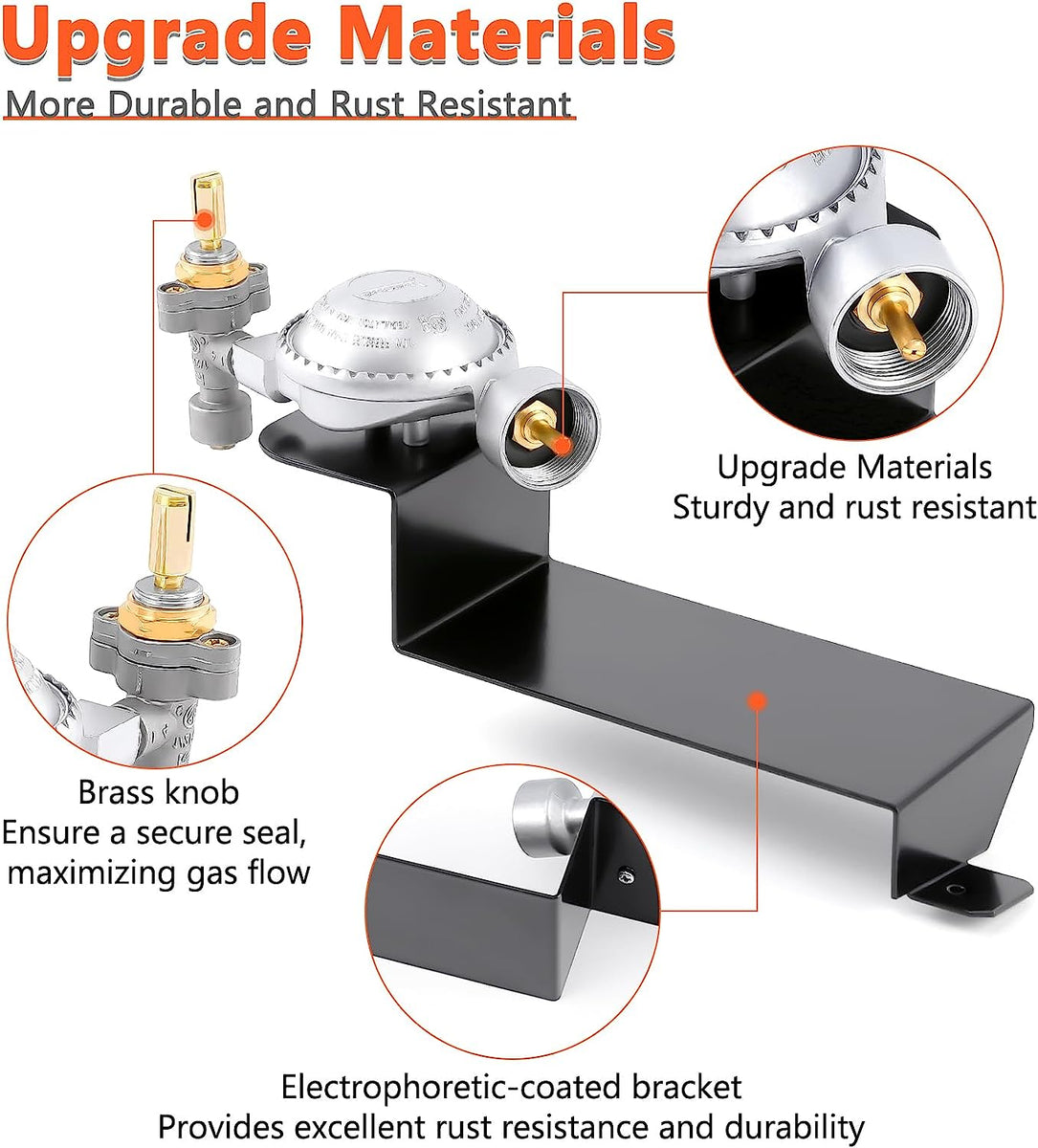 Upgrade Materials

More Durable and Rust Resistant

Upgrade Materials
Sturdy and rust resistant

Brass knob
Ensure a secure seal, maximizing gas flow

Electrophoretic-coated bracket
Provides excellent rust resistance and durability