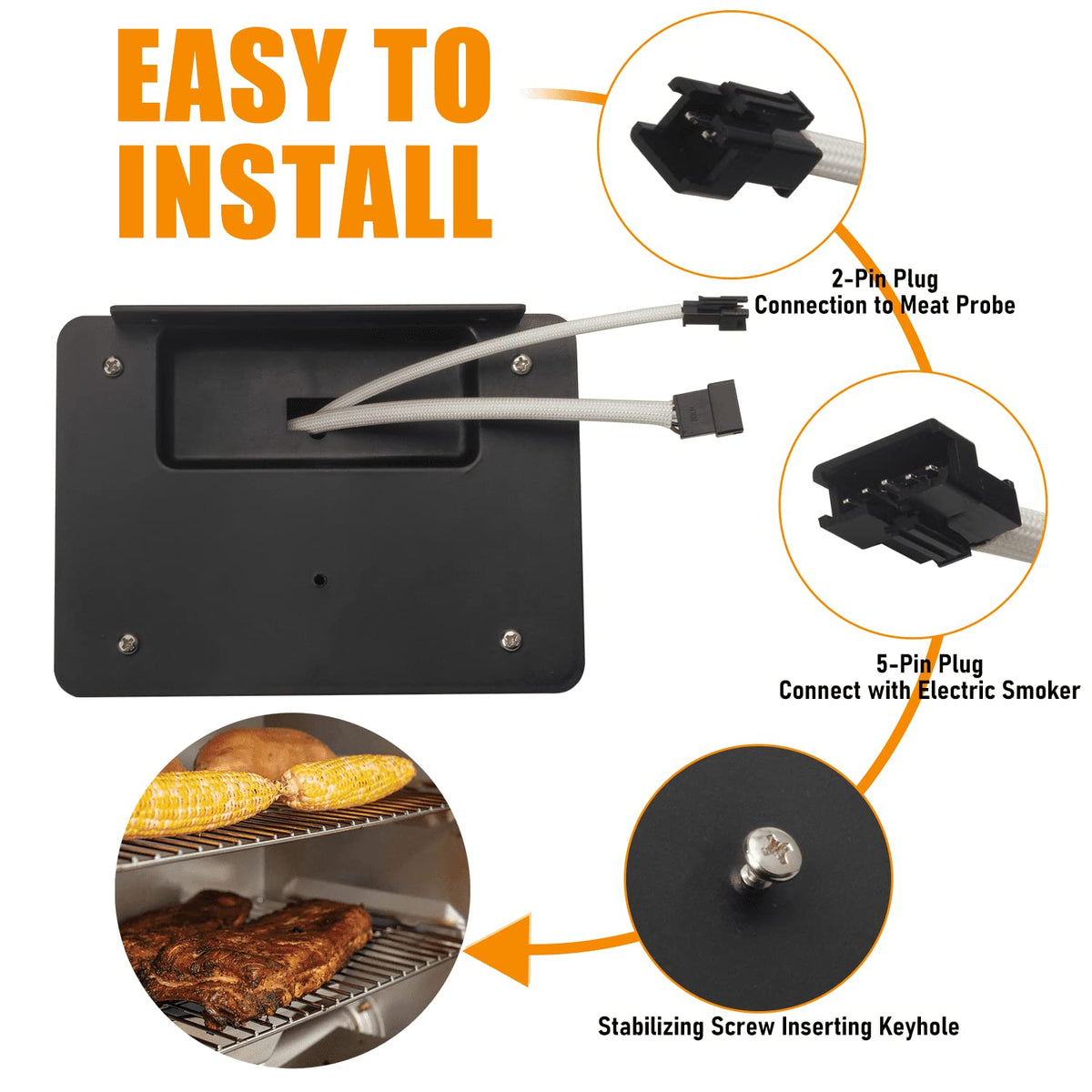 EASY TO INSTALL

2-Pin Plug
Connection to Meat Probe

5-Pin Plug
Connect with Electric Smoker

Stabilizing Screw Inserting Keyhole