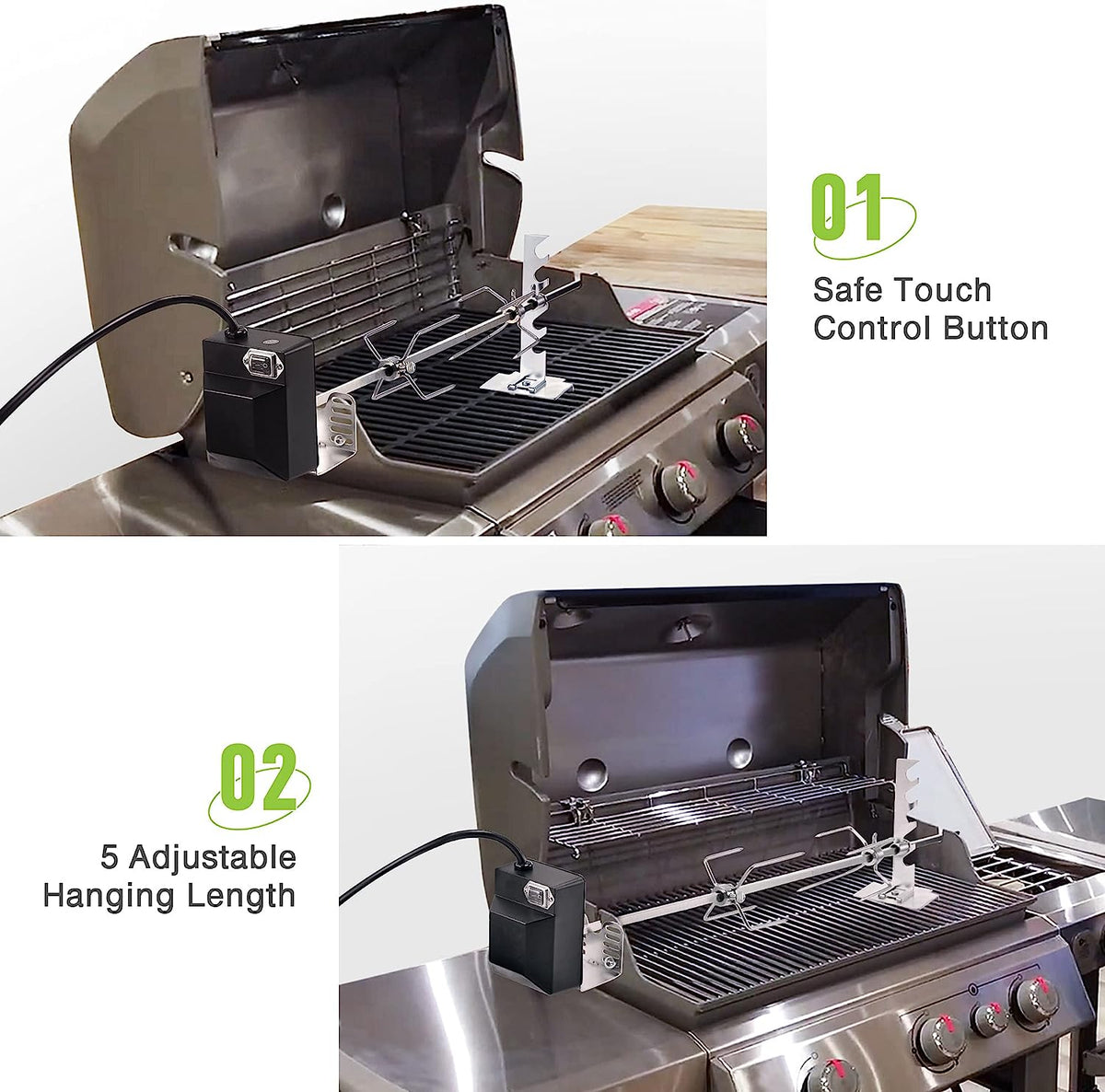 01
Safe Touch
Control Button

02
5 Adjustable
Hanging Length